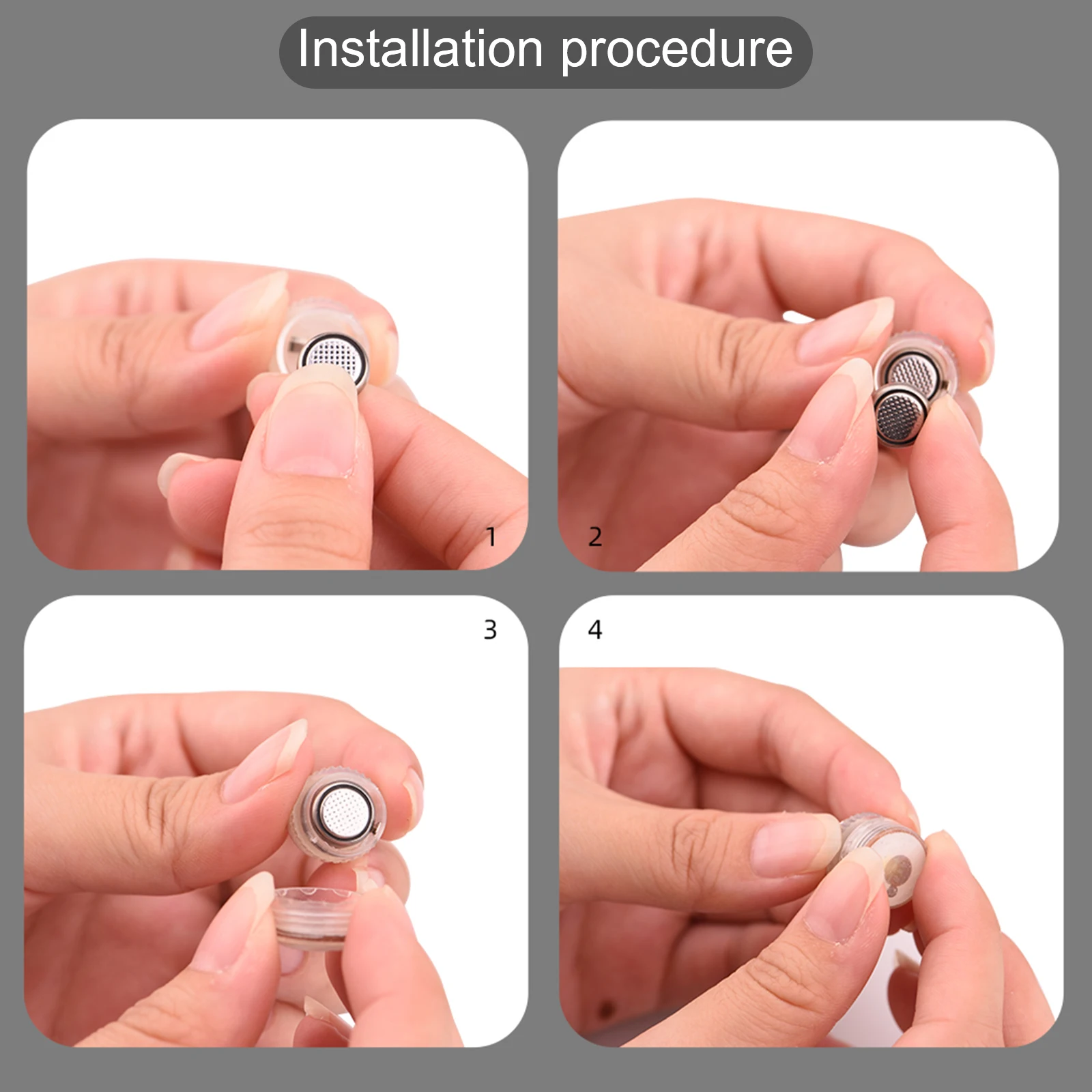 Installation procedure

1

2

3

4