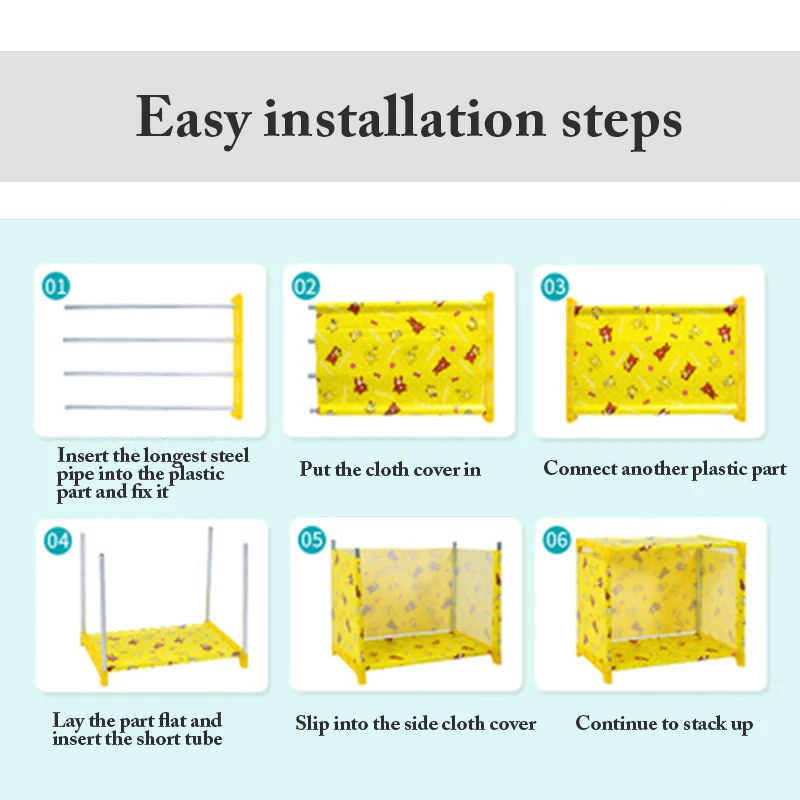 Easy installation steps

01

Insert the longest steel pipe into the plastic part and fix it

02

Put the cloth cover in

03

Connect another plastic part

04

Lay the part flat and insert the short tube

05

Slip into the side cloth cover

06

Continue to stack up