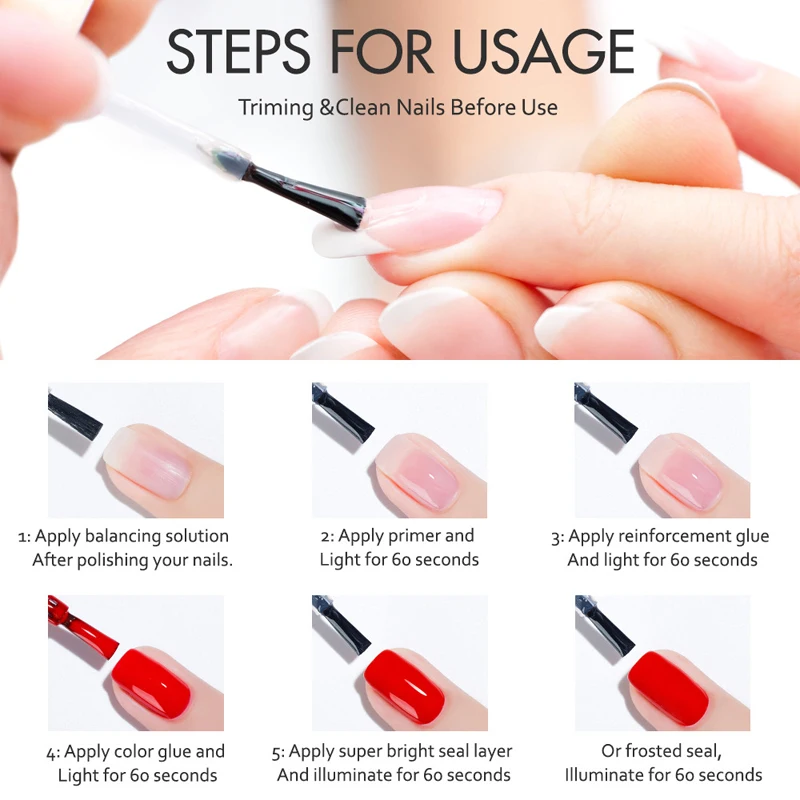 STEPS FOR USAGE

Triming &Clean Nails Before Use

1: Apply balancing solution After polishing your nails.

2: Apply primer and Light for 60 seconds

3: Apply reinforcement glue And light for 60 seconds

4: Apply color glue and Light for 60 seconds

5: Apply super bright seal layer And illuminate for 60 seconds

Or frosted seal, Illuminate for 60 seconds