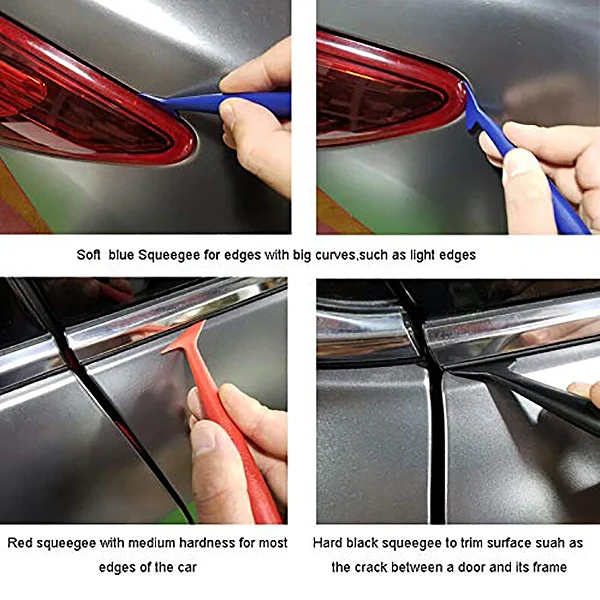 Soft blue Squeegee for edges with big curves,such as light edges

Red squeegee with medium hardness for most edges of the car

Hard black squeegee to trim surface suah as the crack between a door and its frame