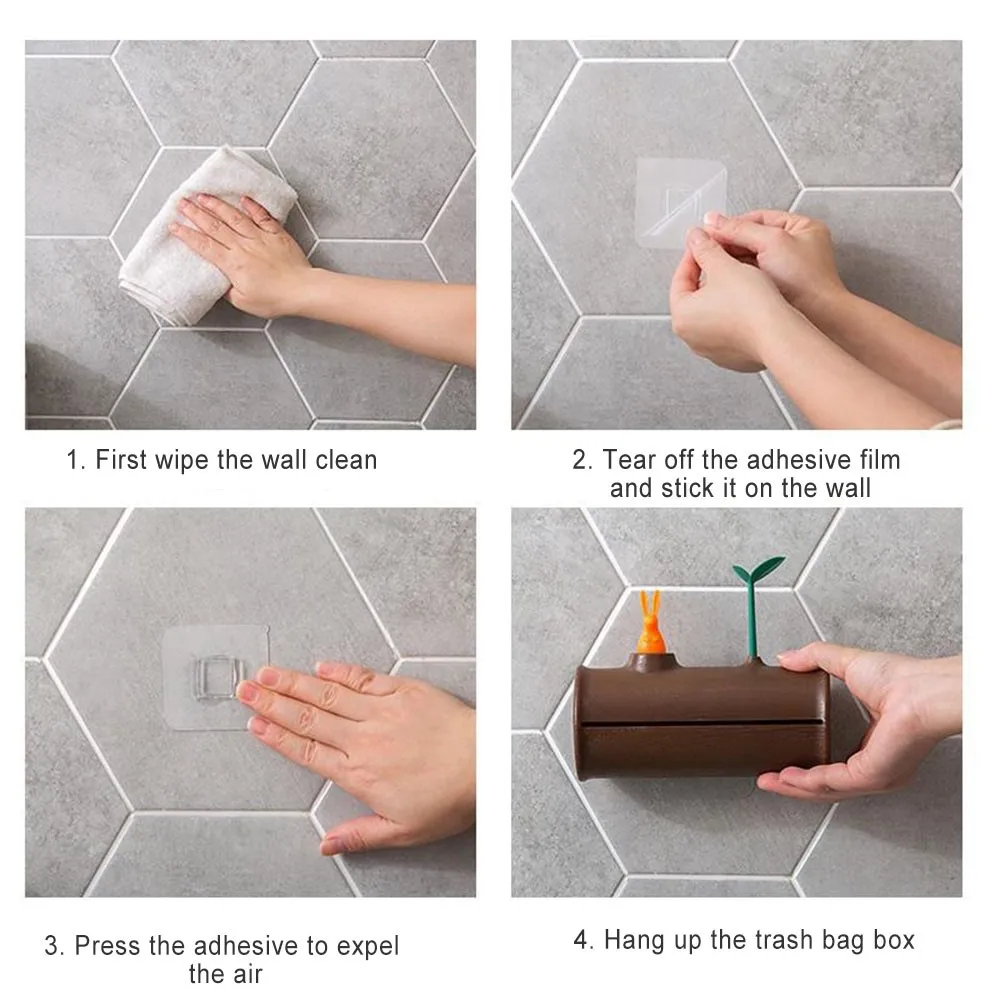 1. First wipe the wall clean

2. Tear off the adhesive film and stick it on the wall

3. Press the adhesive to expel the air

4. Hang up the trash bag box