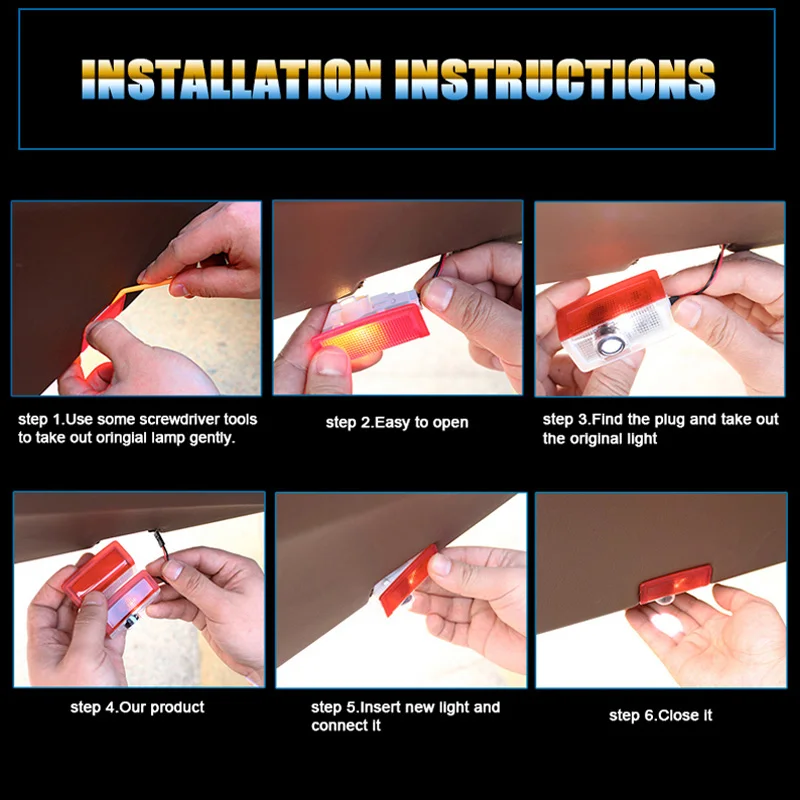 INSTALLATION INSTRUCTIONS

step 1.Use some screwdriver tools to take out oringial lamp gently.

step 2.Easy to open

step 3.Find the plug and take out the original light

step 4.Our product

step 5.Insert new light and connect it

step 6.Close it