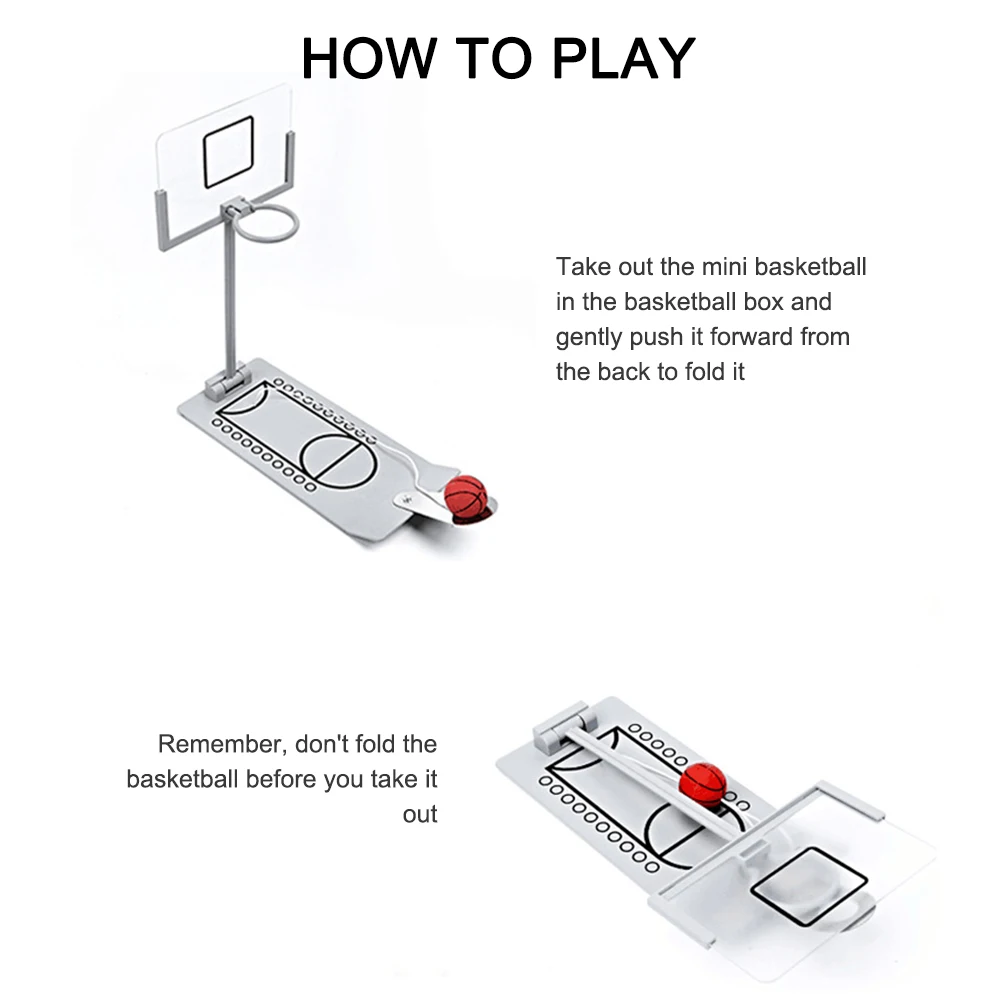 HOW TO PLAY

Take out the mini basketball in the basketball box and gently push it forward from the back to fold it

Remember, don't fold the basketball before you take it out