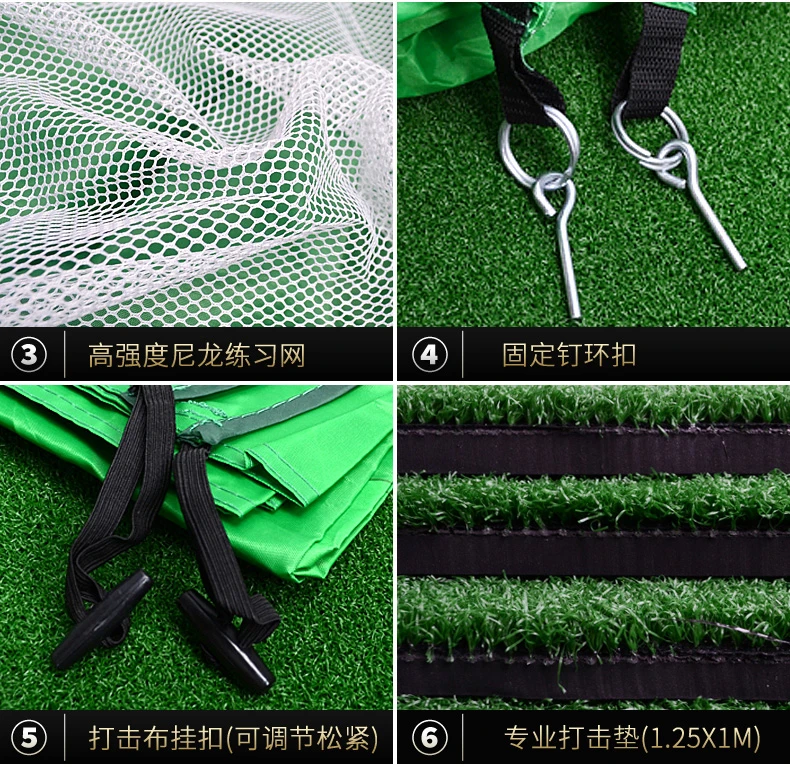 ③ 高强度尼龙练习网

④ 固定钉环扣

⑤ 打击布挂扣(可调节松紧)

⑥ 专业打击垫(1.25X1M)