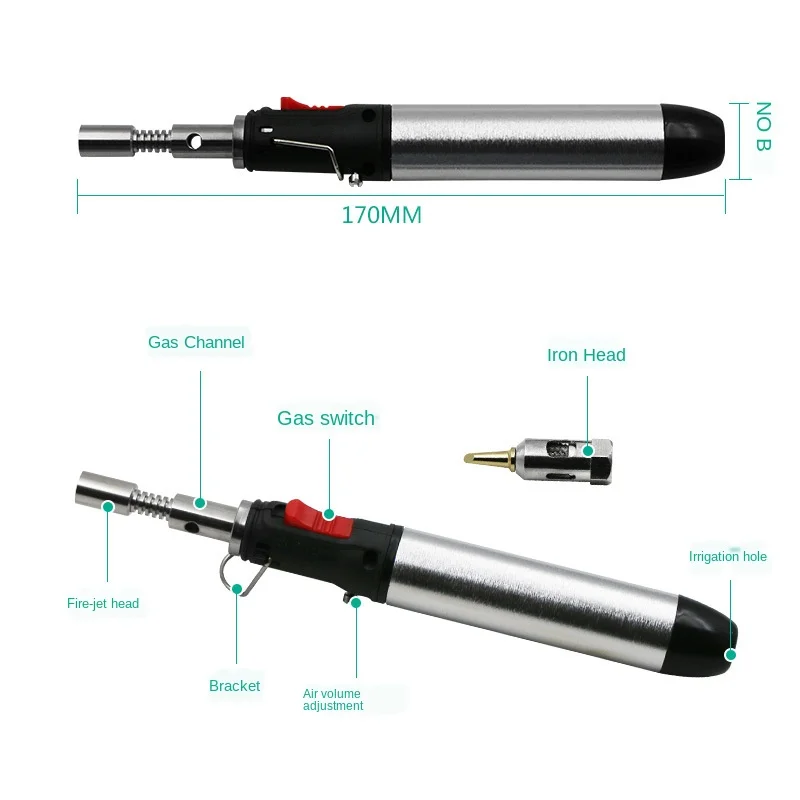 NO B

170MM

Gas Channel

Iron Head

Gas switch

Irrigation hole

Fire-jet head

Bracket

Air volume adjustment