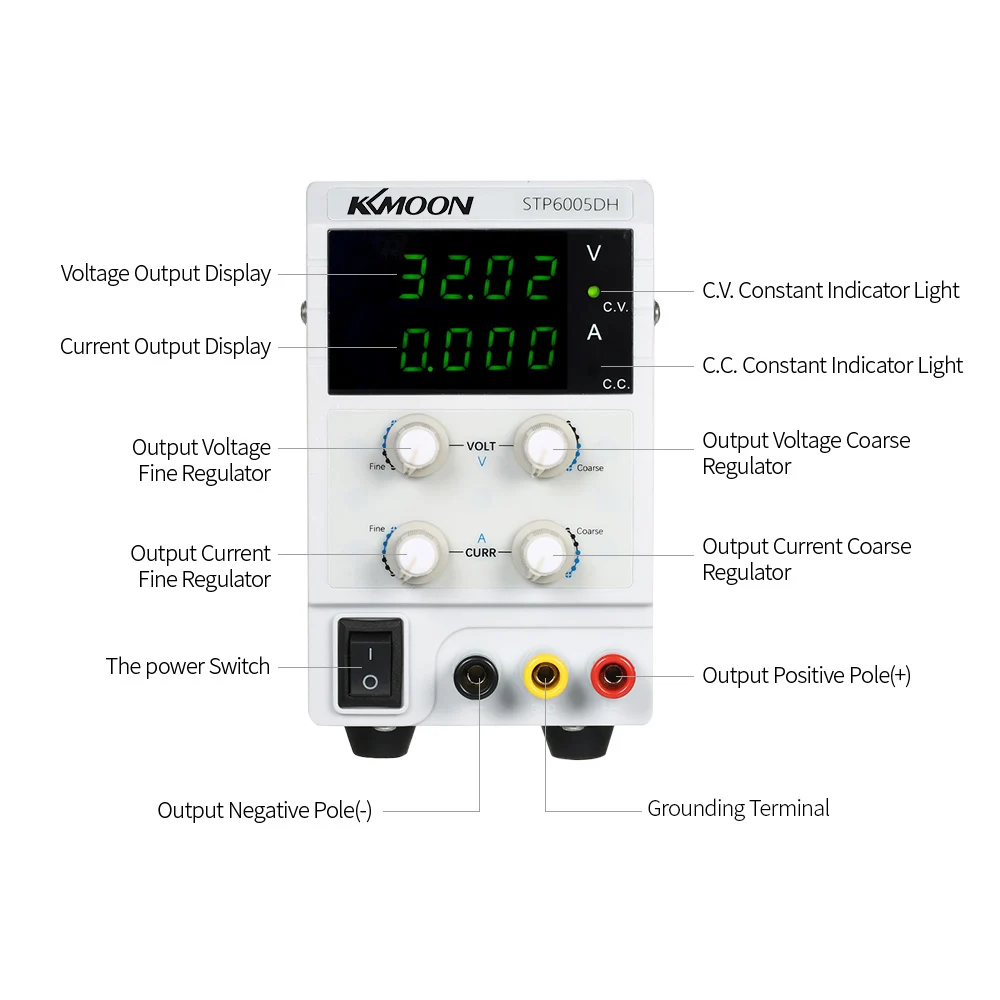 KKMOON STP6005DH

Voltage Output Display

32.02

V

C.V.

C.V. Constant Indicator Light

Current Output Display

0.000

A

C.C.

C.C. Constant Indicator Light

Output Voltage Fine Regulator

Fine

VOLT

V

Coarse

Output Voltage Coarse Regulator

Output Current Fine Regulator

Fine

A

CURR

Coarse

Output Current Coarse Regulator

The power Switch

I

O

Output Positive Pole(+)

Output Negative Pole(-)

Grounding Terminal