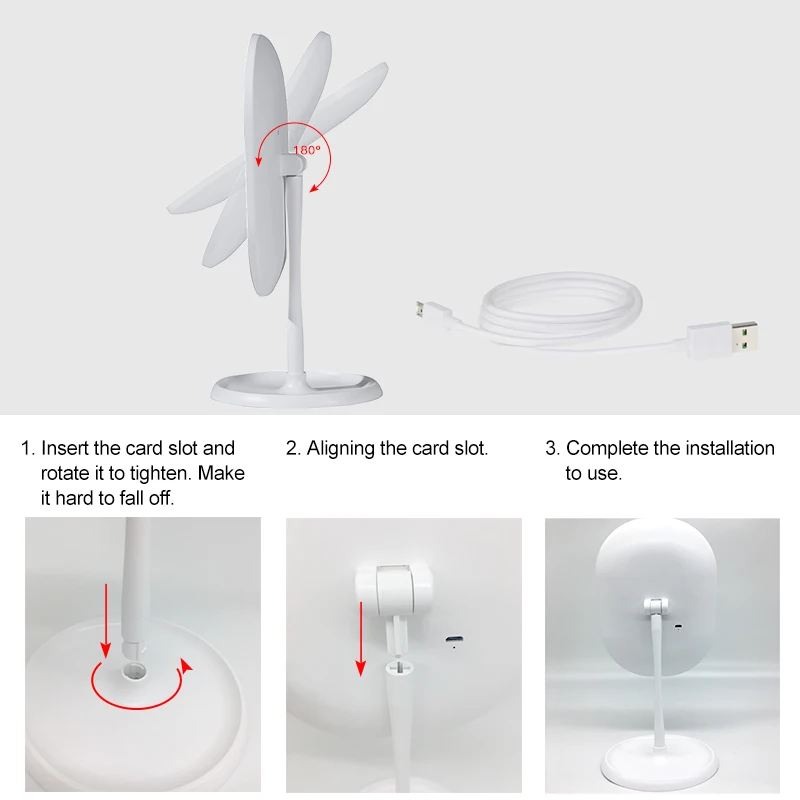 180°

1. Insert the card slot and rotate it to tighten. Make it hard to fall off.

2. Aligning the card slot.

3. Complete the installation to use.