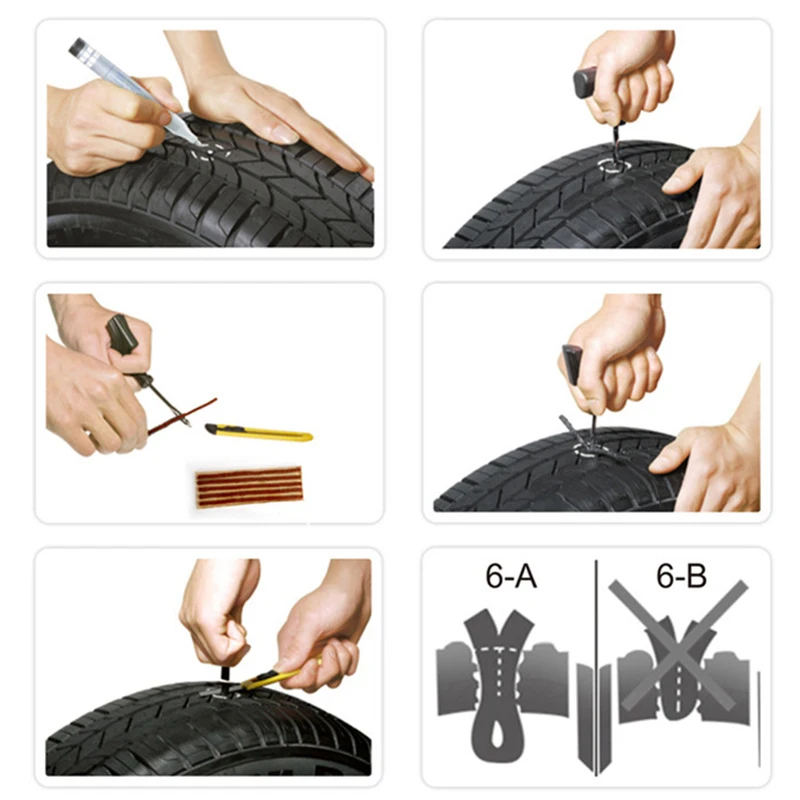 6-A

6-B