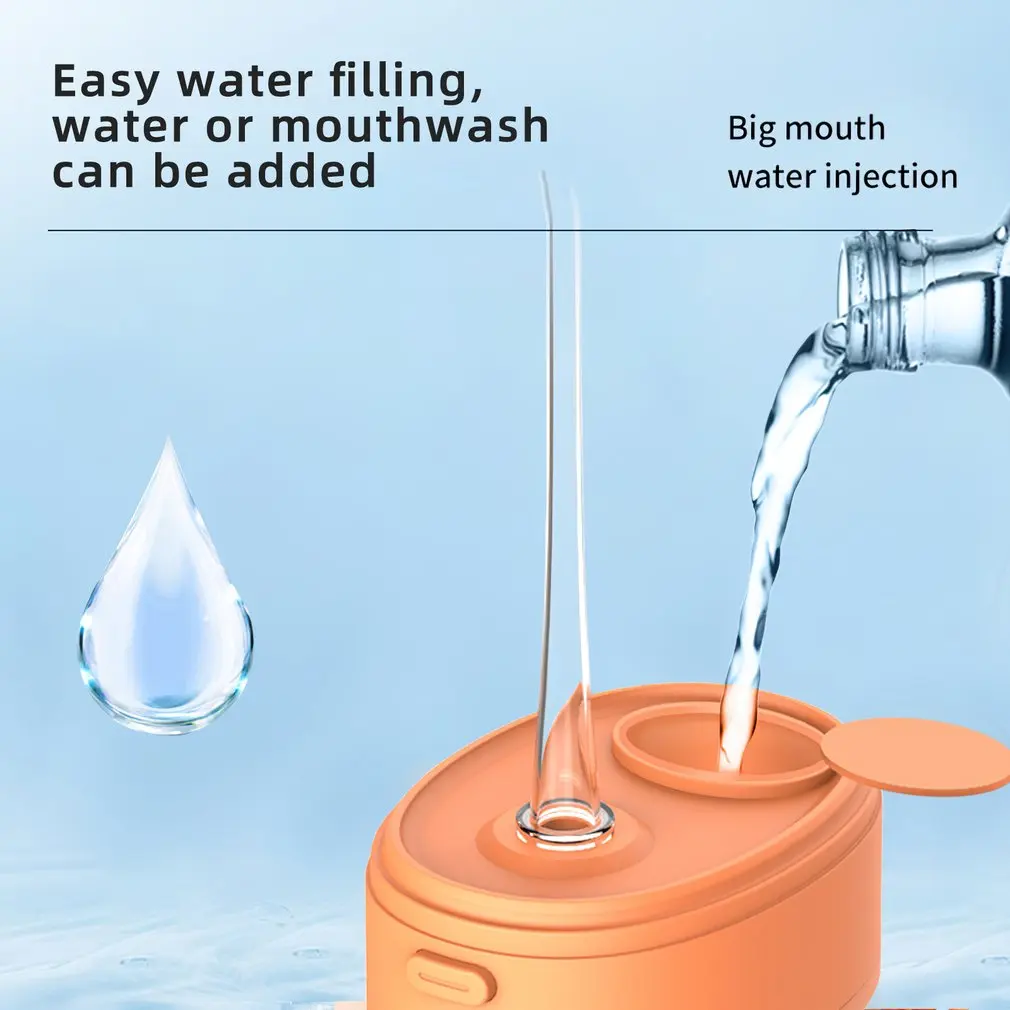 Easy water filling, water or mouthwash can be added

Big mouth water injection