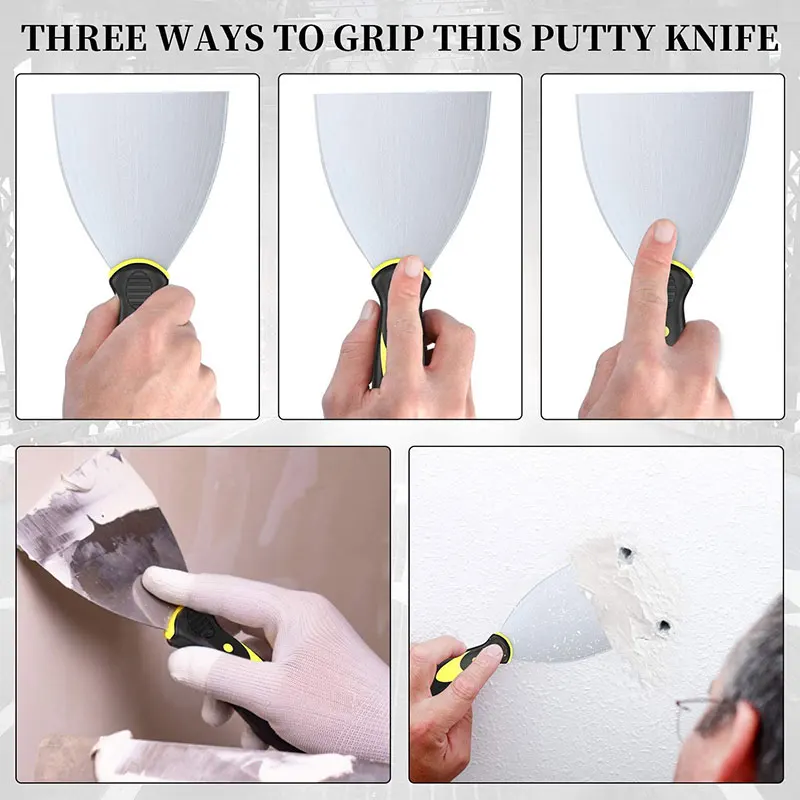 THREE WAYS TO GRIP THIS PUTTY KNIFE