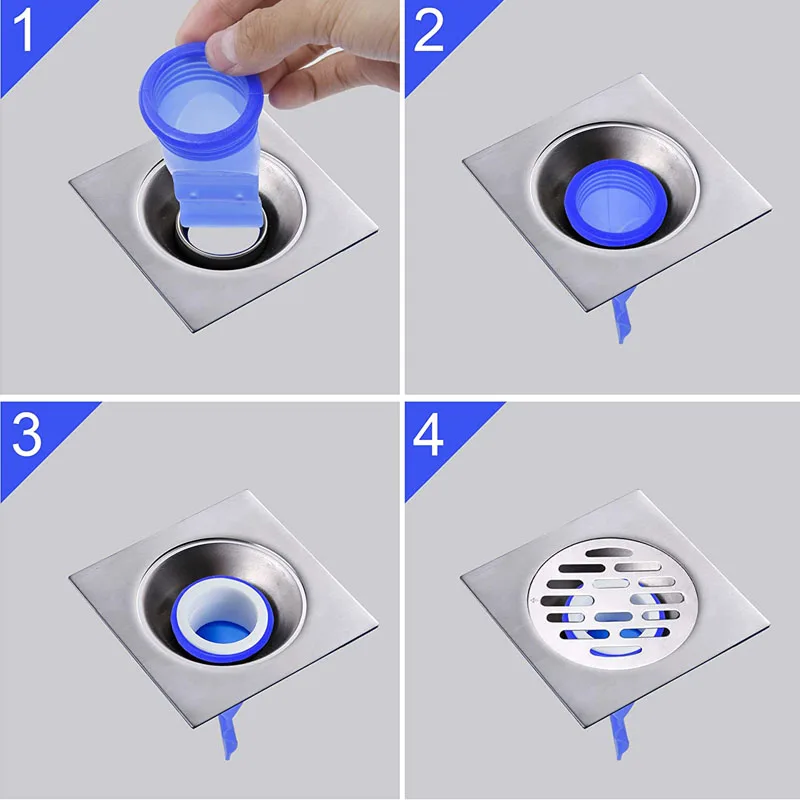 1
2
3
4