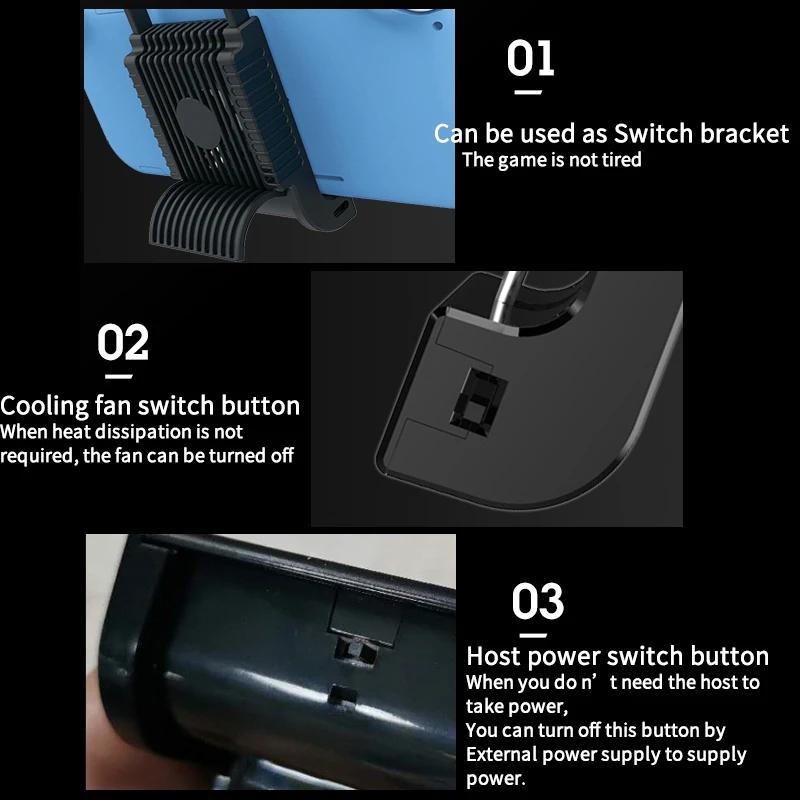 01

Can be used as Switch bracket
The game is not tired

02

Cooling fan switch button
When heat dissipation is not required, the fan can be turned off

03

Host power switch button
When you do n’t need the host to take power,
You can turn off this button by External power supply to supply power.