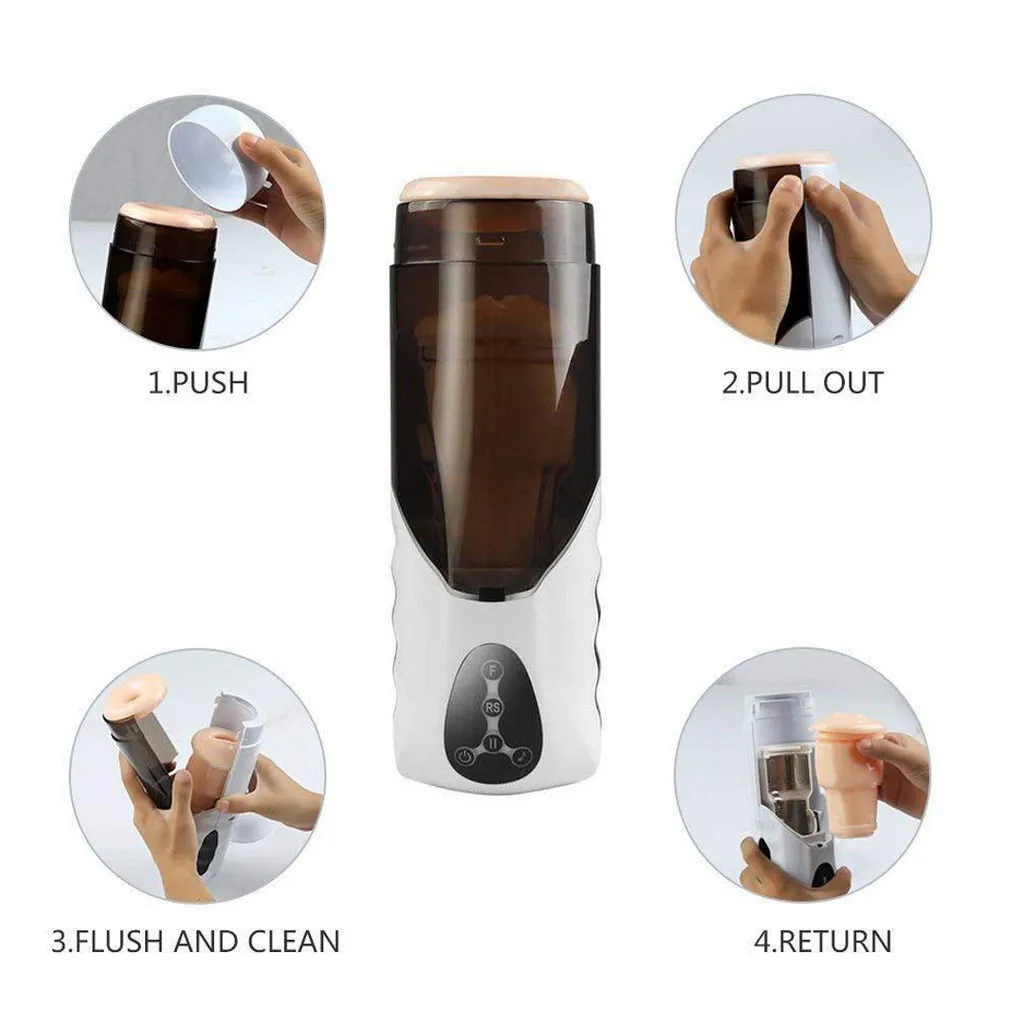 1.PUSH

2.PULL OUT

F

RS

3.FLUSH AND CLEAN

4.RETURN