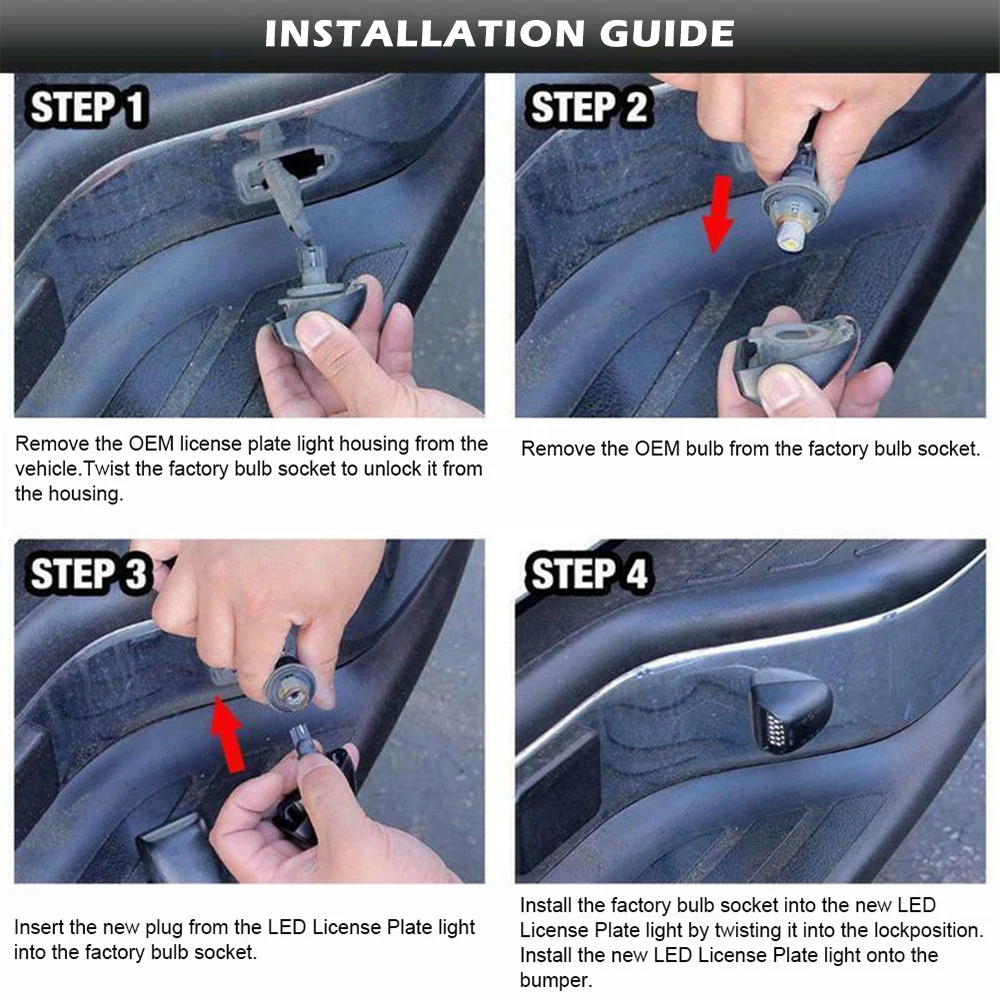 INSTALLATION GUIDE

STEP 1

Remove the OEM license plate light housing from the vehicle.Twist the factory bulb socket to unlock it from the housing.

STEP 2

Remove the OEM bulb from the factory bulb socket.

STEP 3

Insert the new plug from the LED License Plate light into the factory bulb socket.

STEP 4

Install the factory bulb socket into the new LED License Plate light by twisting it into the lockposition. Install the new LED License Plate light onto the bumper.