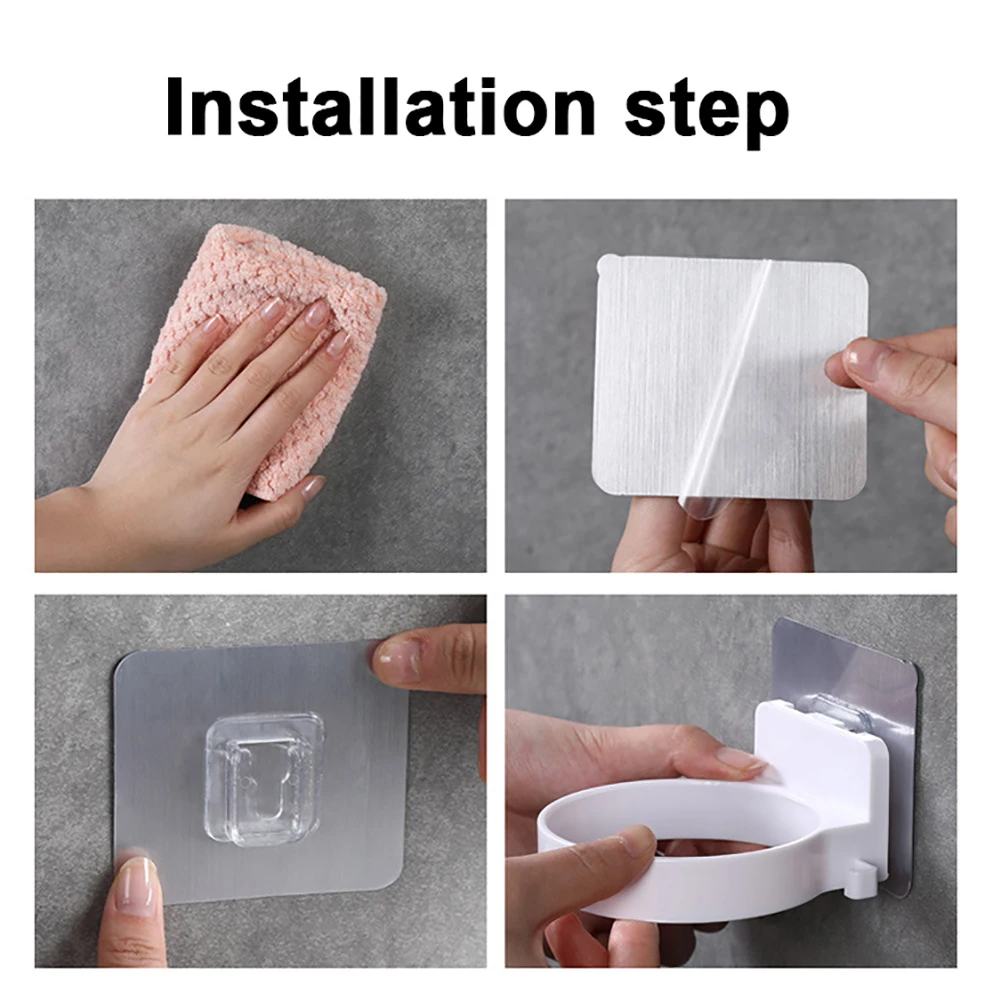 Installation step