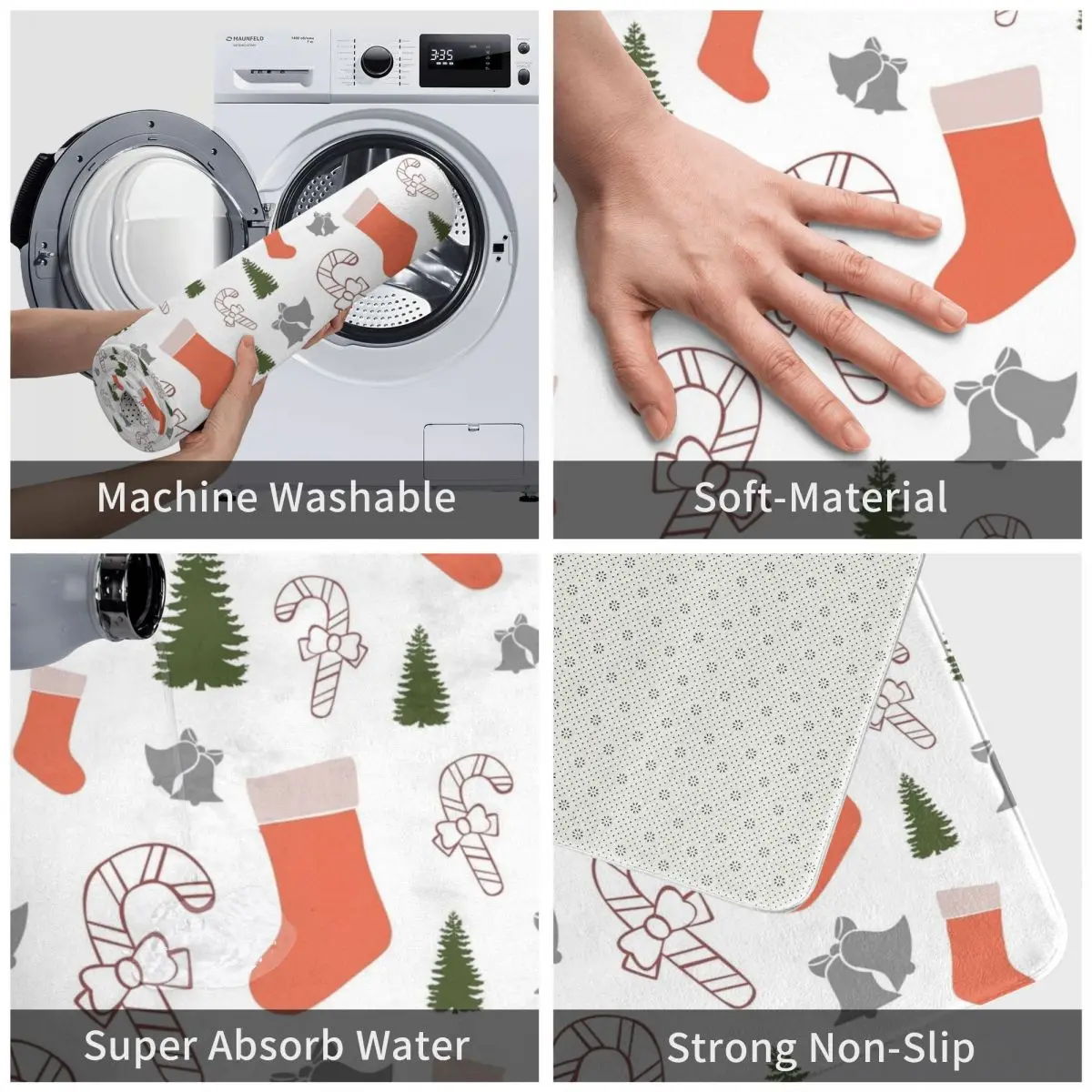 MAUNFELD

3:35

Machine Washable

Soft-Material

Super Absorb Water

Strong Non-Slip