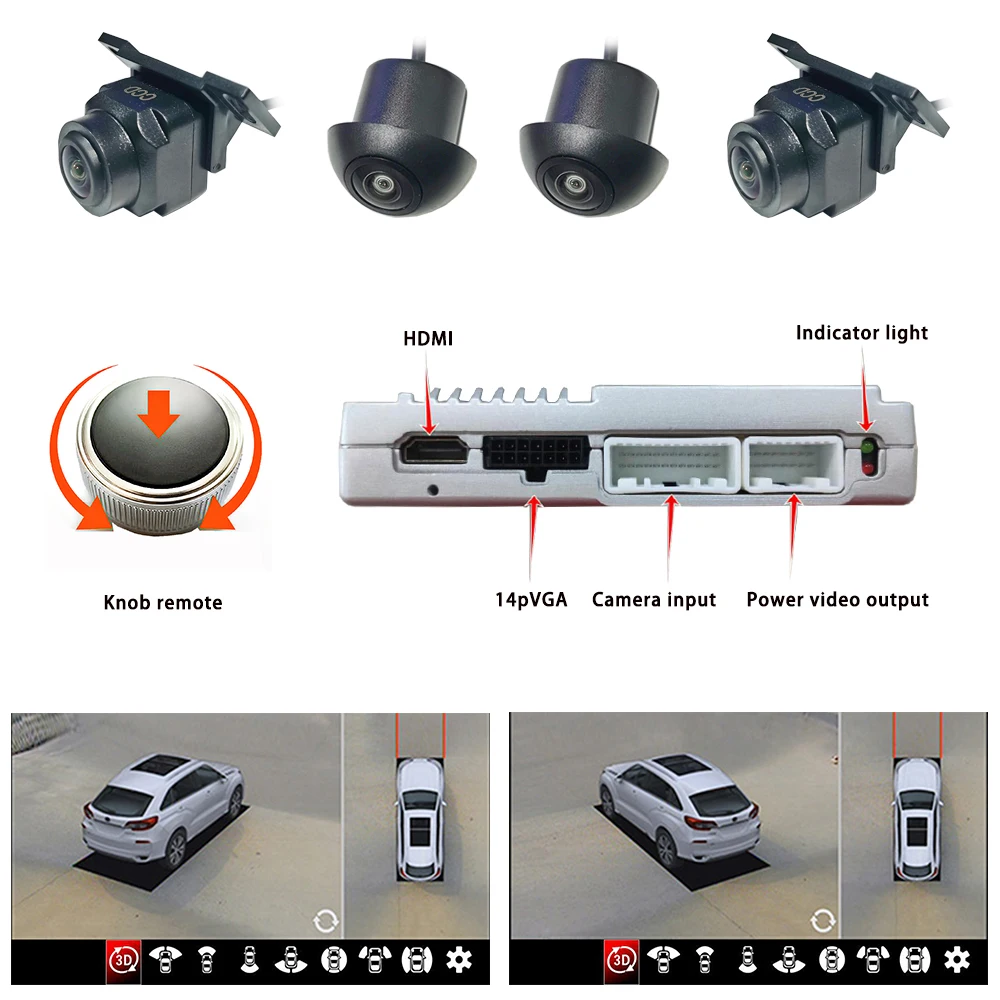 CCD

CCD

HDMI

Indicator light

Knob remote

14pVGA

Camera input

Power video output

3D

3D