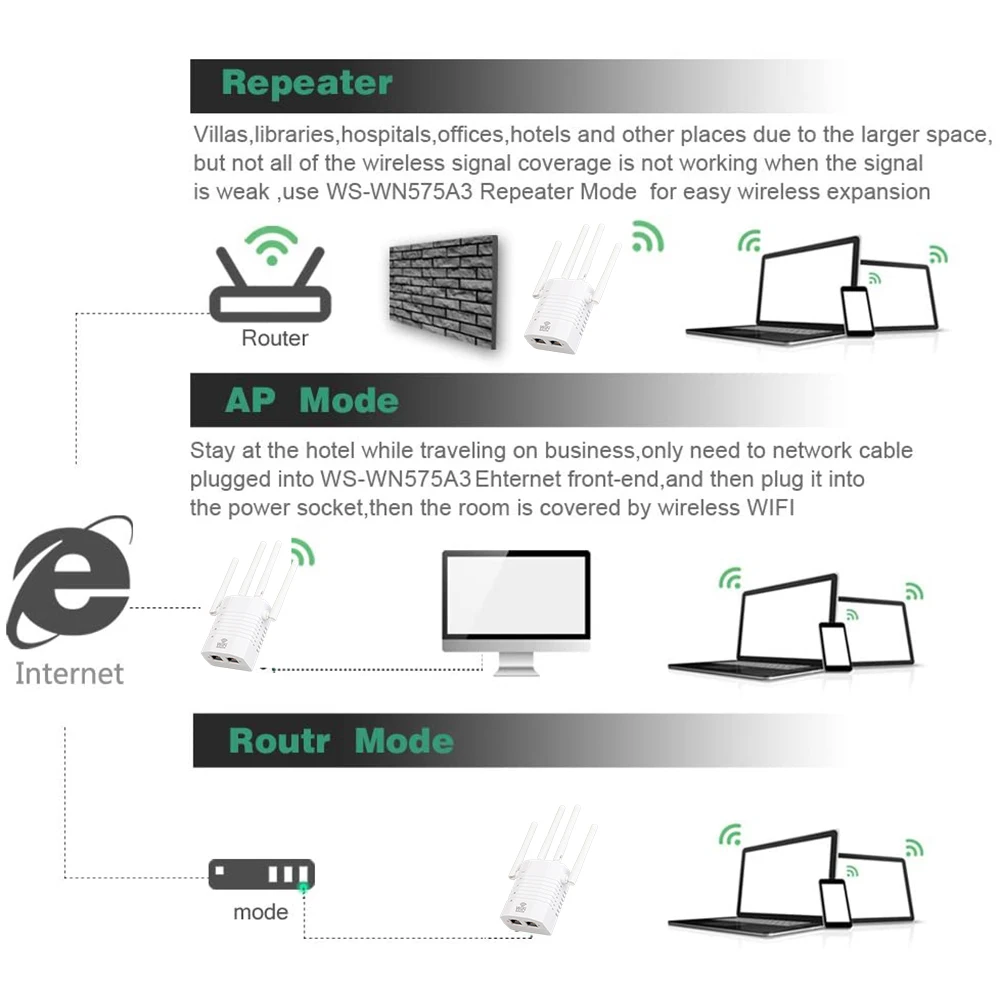 Repeater

Villas,libraries,hospitals,offices,hotels and other places due to the larger space, but not all of the wireless signal coverage is not working when the signal is weak ,use WS-WN575A3 Repeater Mode for easy wireless expansion

Router

AP Mode

Stay at the hotel while traveling on business,only need to network cable plugged into WS-WN575A3 Ehternet front-end,and then plug it into the power socket,then the room is covered by wireless WIFI

Internet

Routr Mode

mode