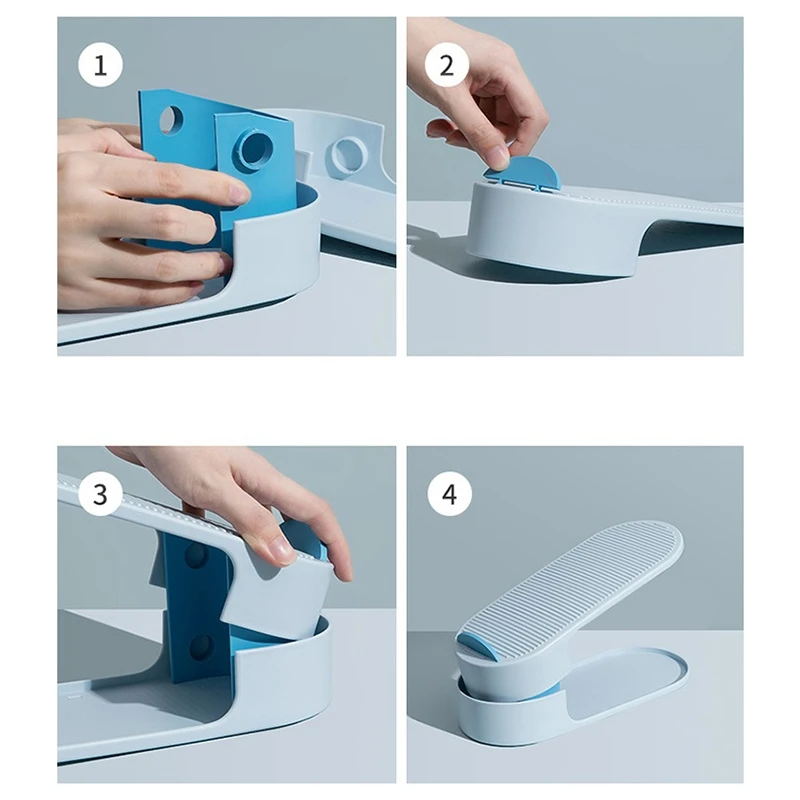 1

2

3

4