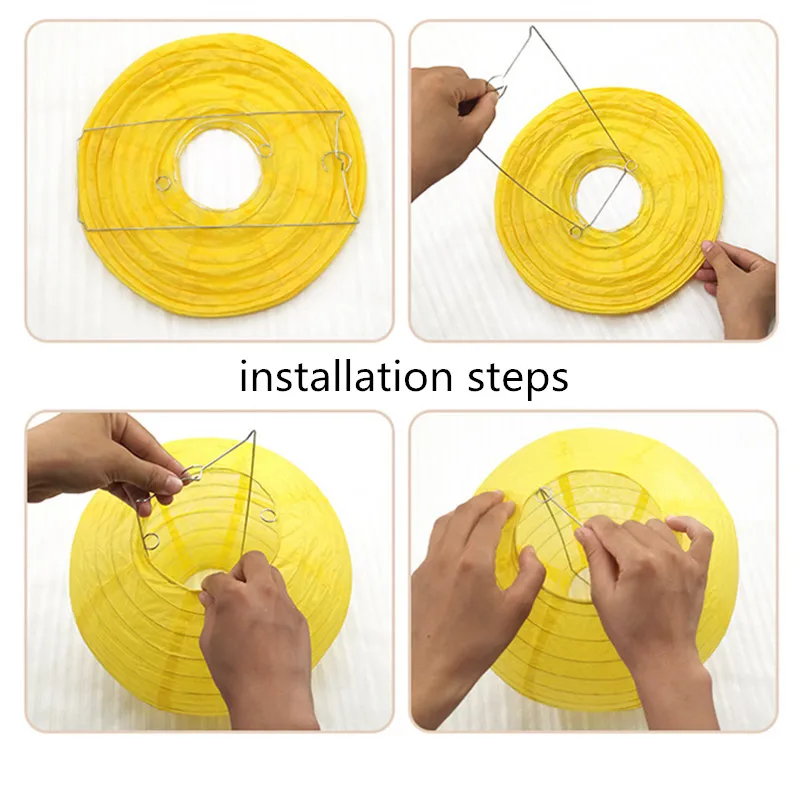 installation steps