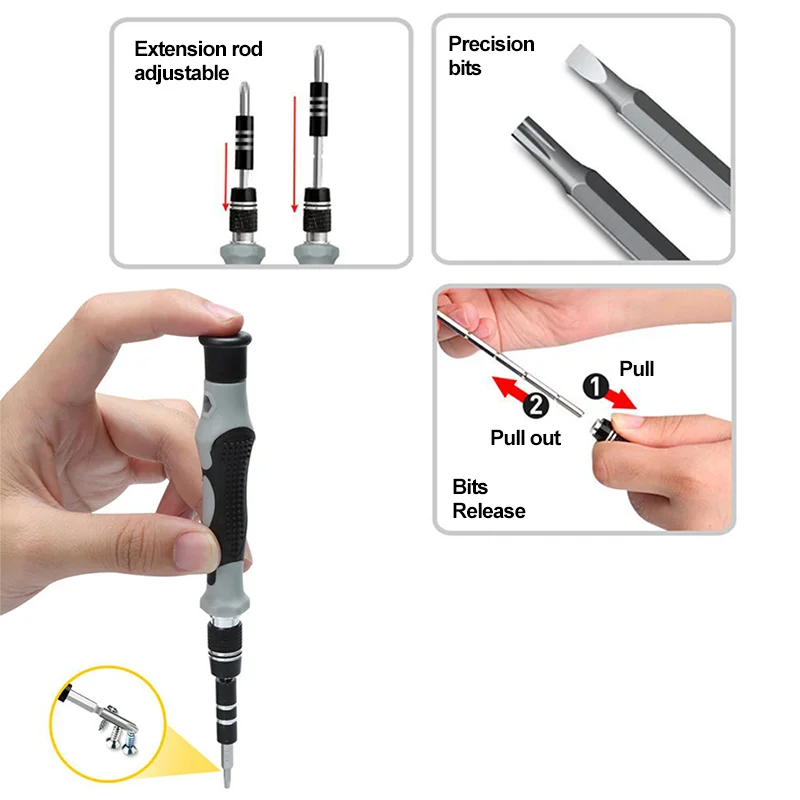 Extension rod adjustable

Precision bits

1 Pull

2 Pull out

Bits Release