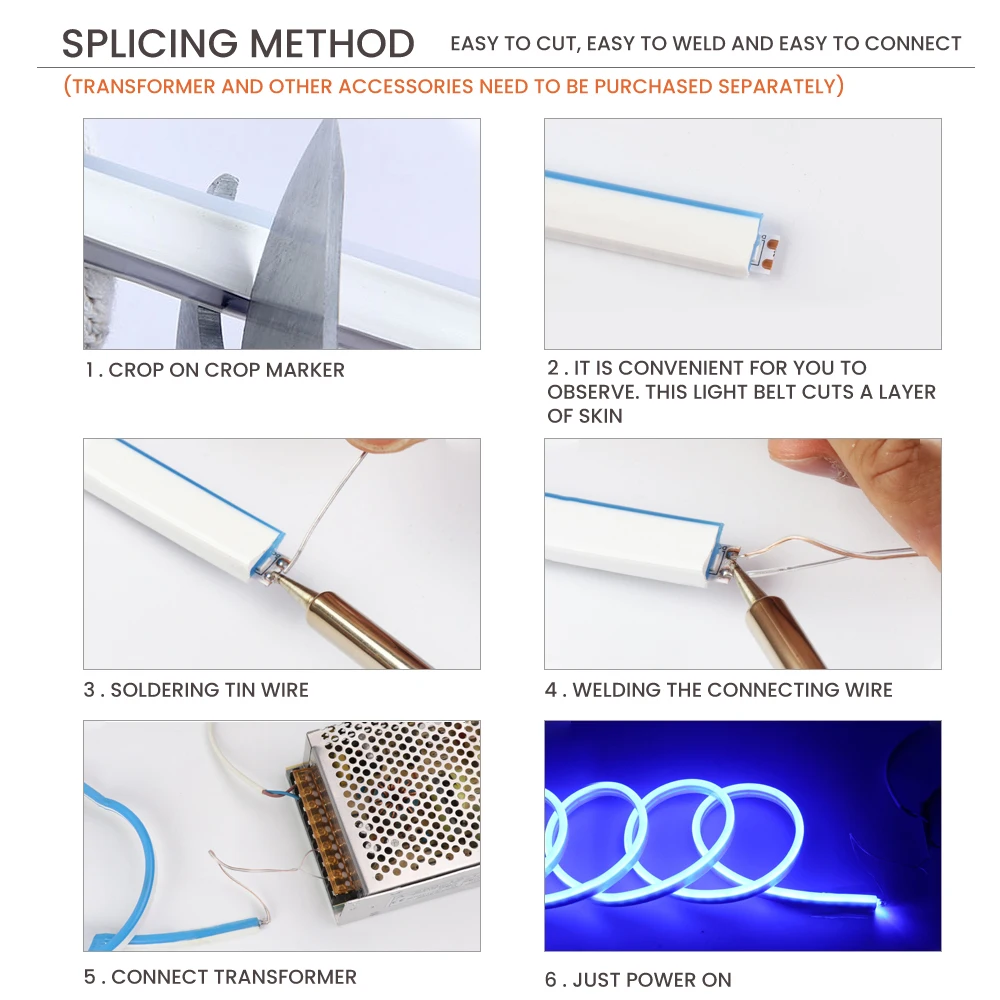 SPLICING METHOD EASY TO CUT, EASY TO WELD AND EASY TO CONNECT

(TRANSFORMER AND OTHER ACCESSORIES NEED TO BE PURCHASED SEPARATELY)

1 . CROP ON CROP MARKER

2 . IT IS CONVENIENT FOR YOU TO OBSERVE. THIS LIGHT BELT CUTS A LAYER OF SKIN

3 . SOLDERING TIN WIRE

4 . WELDING THE CONNECTING WIRE

5 . CONNECT TRANSFORMER

6 . JUST POWER ON