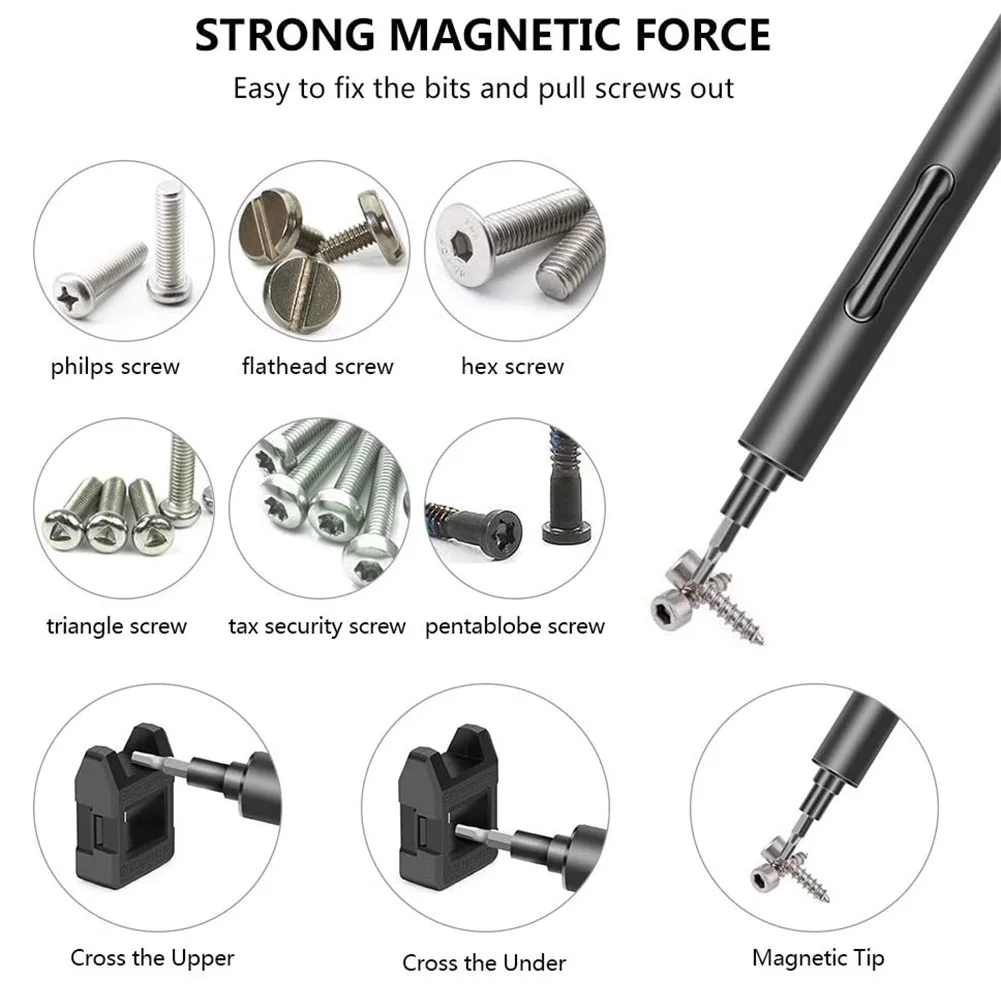 STRONG MAGNETIC FORCE

Easy to fix the bits and pull screws out

philps screw

flathead screw

hex screw

triangle screw

tax security screw

pentablobe screw

Cross the Upper

Cross the Under

Magnetic Tip