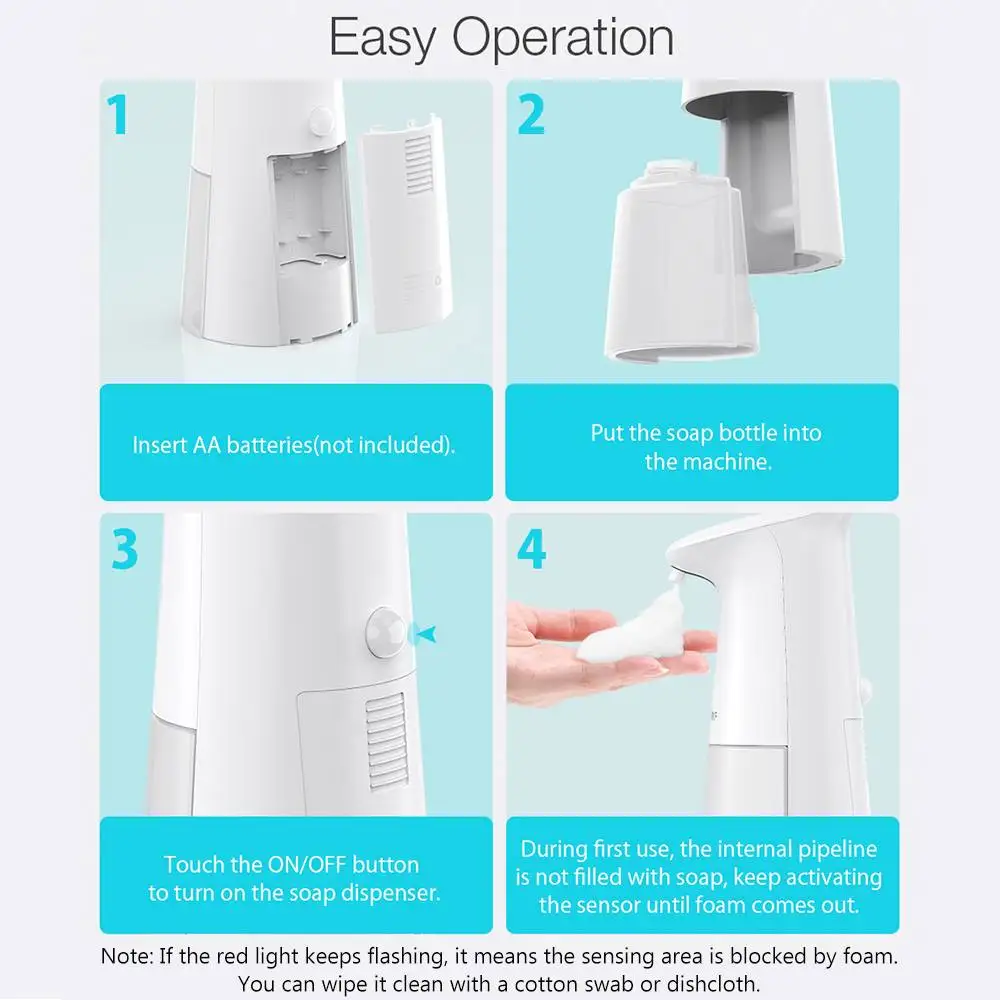 Easy Operation

1

Insert AA batteries(not included).

2

Put the soap bottle into the machine.

3

Touch the ON/OFF button to turn on the soap dispenser.

4

During first use, the internal pipeline is not filled with soap, keep activating the sensor until foam comes out.

Note: If the red light keeps flashing, it means the sensing area is blocked by foam. You can wipe it clean with a cotton swab or dishcloth.