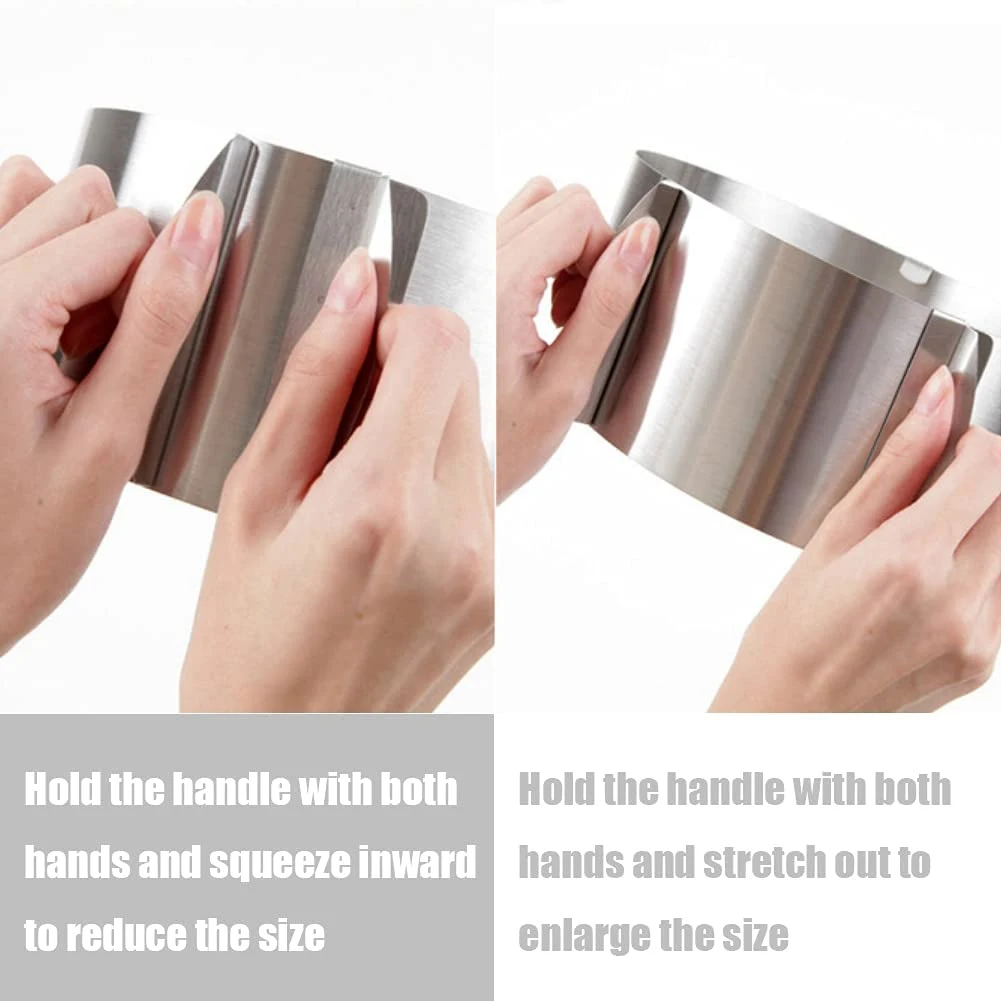 Hold the handle with both hands and squeeze inward to reduce the size

Hold the handle with both hands and stretch out to enlarge the size