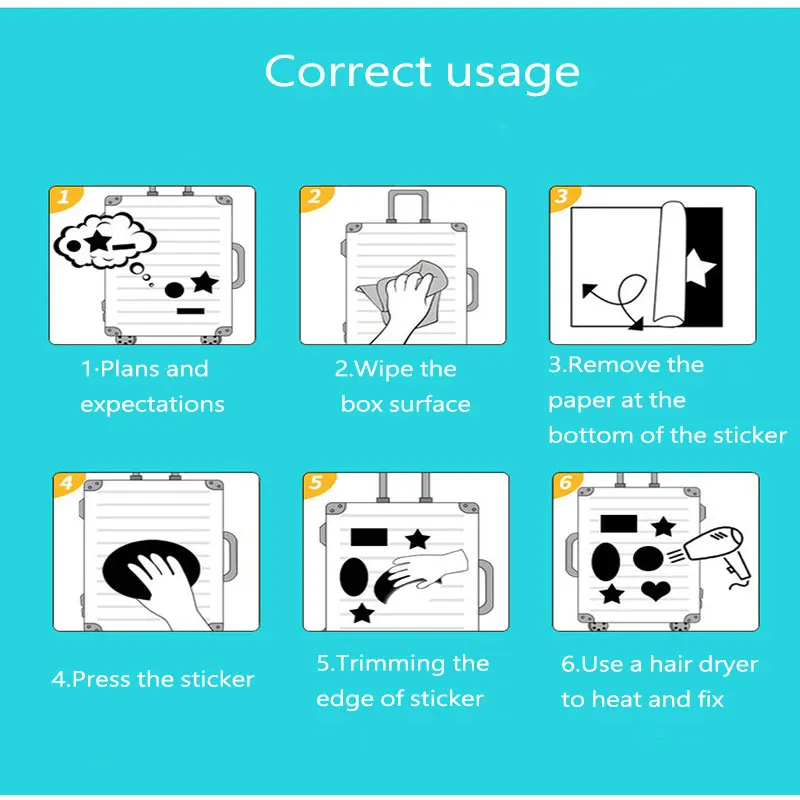 Correct usage

1

1·Plans and expectations

2

2.Wipe the box surface

3

3.Remove the paper at the bottom of the sticker

4

4.Press the sticker

5

5.Trimming the edge of sticker

6

6.Use a hair dryer to heat and fix