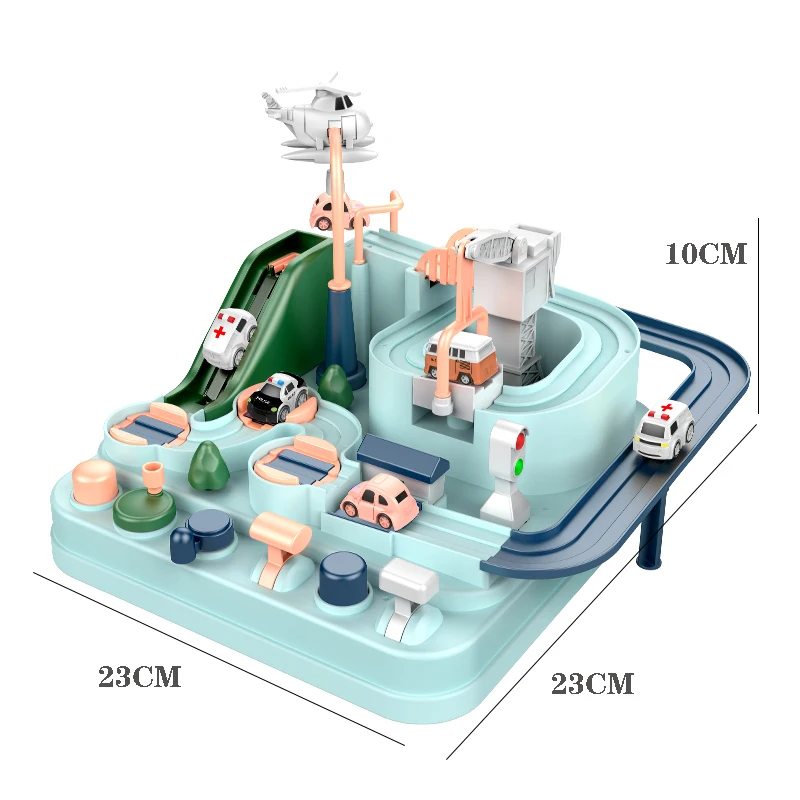 10CM

23CM

23CM