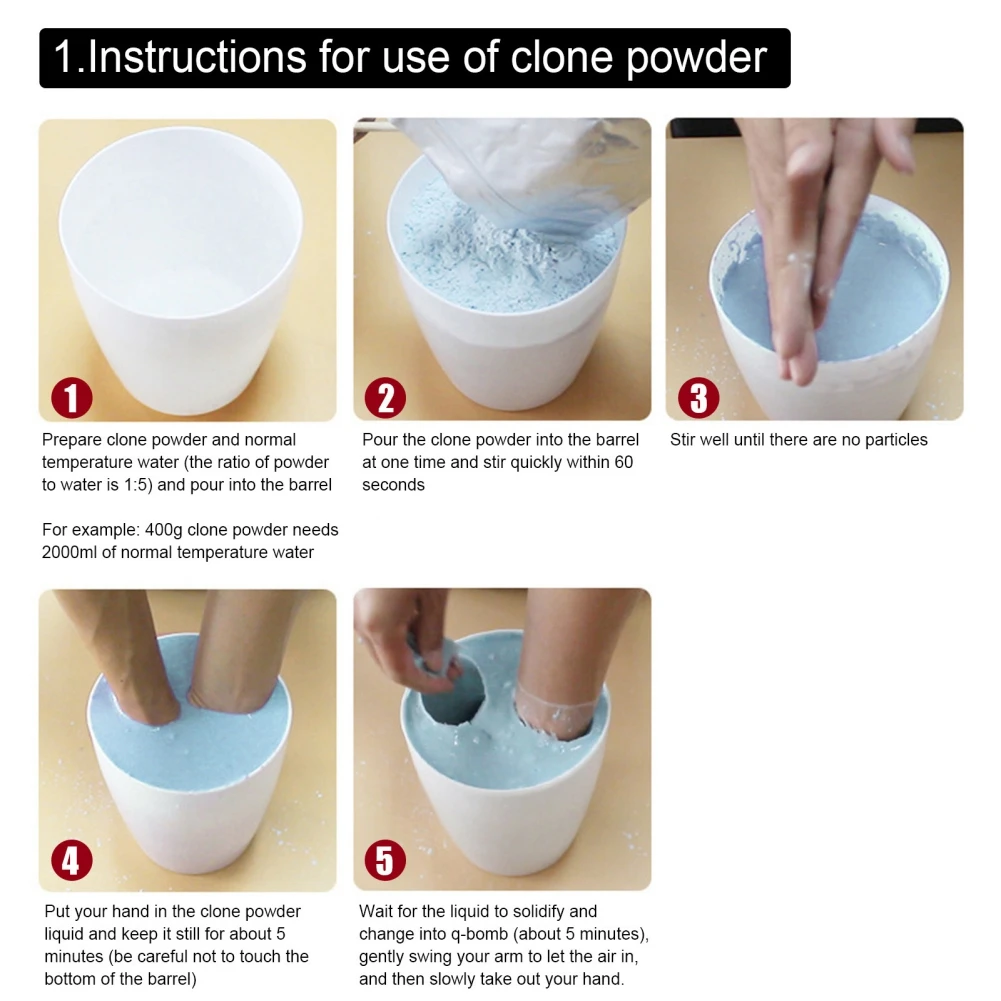 1.Instructions for use of clone powder

1

Prepare clone powder and normal temperature water (the ratio of powder to water is 1:5) and pour into the barrel

For example: 400g clone powder needs 2000ml of normal temperature water

2

Pour the clone powder into the barrel at one time and stir quickly within 60 seconds

3

Stir well until there are no particles

4

Put your hand in the clone powder liquid and keep it still for about 5 minutes (be careful not to touch the bottom of the barrel)

5

Wait for the liquid to solidify and change into q-bomb (about 5 minutes), gently swing your arm to let the air in, and then slowly take out your hand.