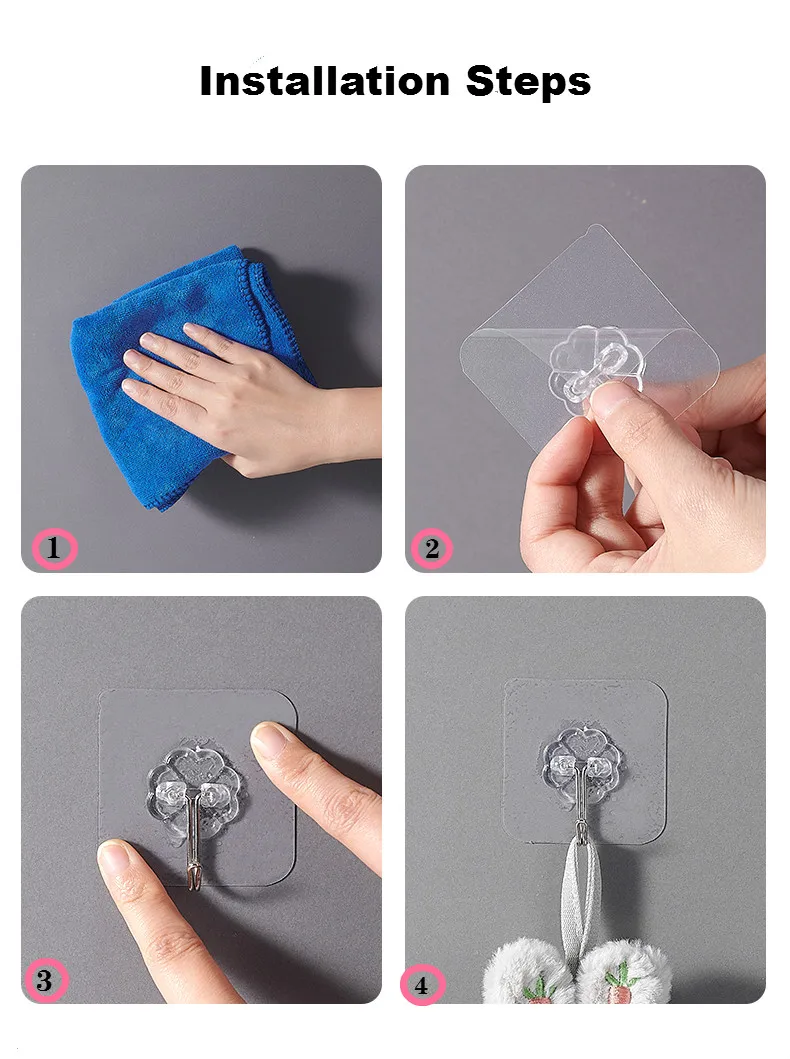 Installation Steps

1

2

3

4