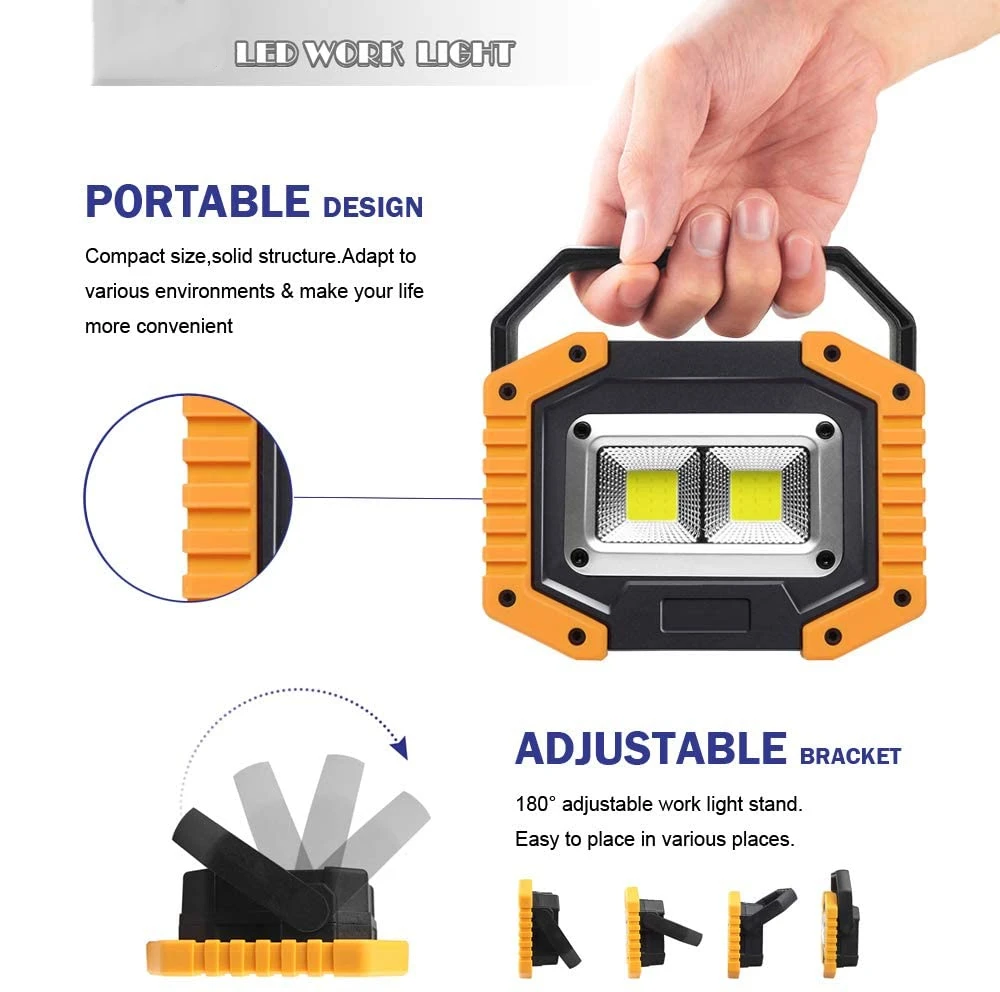 LED WORK LIGHT

PORTABLE DESIGN

Compact size,solid structure.Adapt to various environments & make your life more convenient

ADJUSTABLE BRACKET

180° adjustable work light stand.
Easy to place in various places.