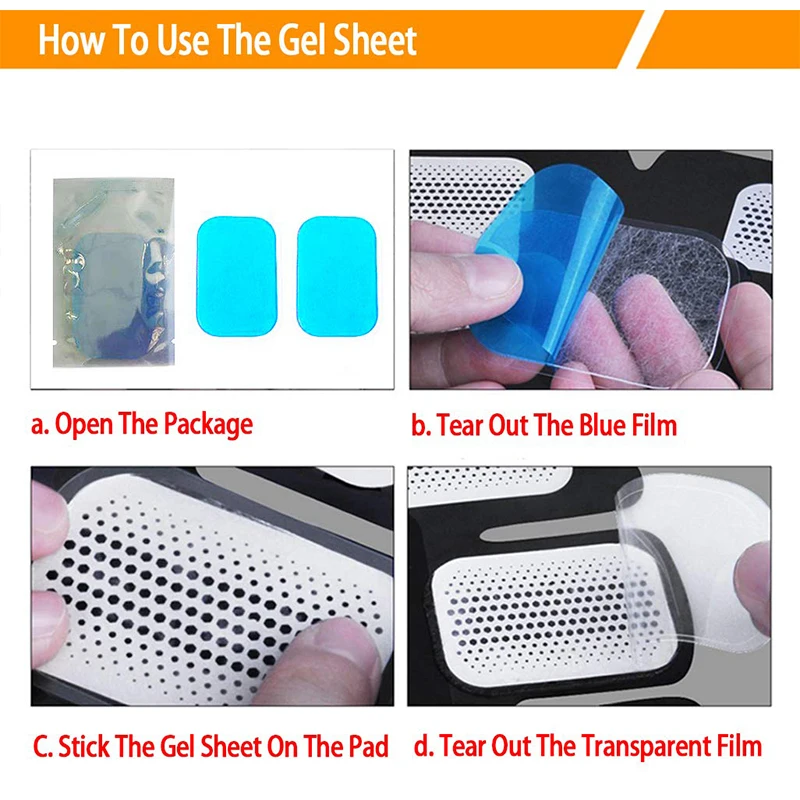 How To Use The Gel Sheet

a. Open The Package

b. Tear Out The Blue Film

C. Stick The Gel Sheet On The Pad

d. Tear Out The Transparent Film