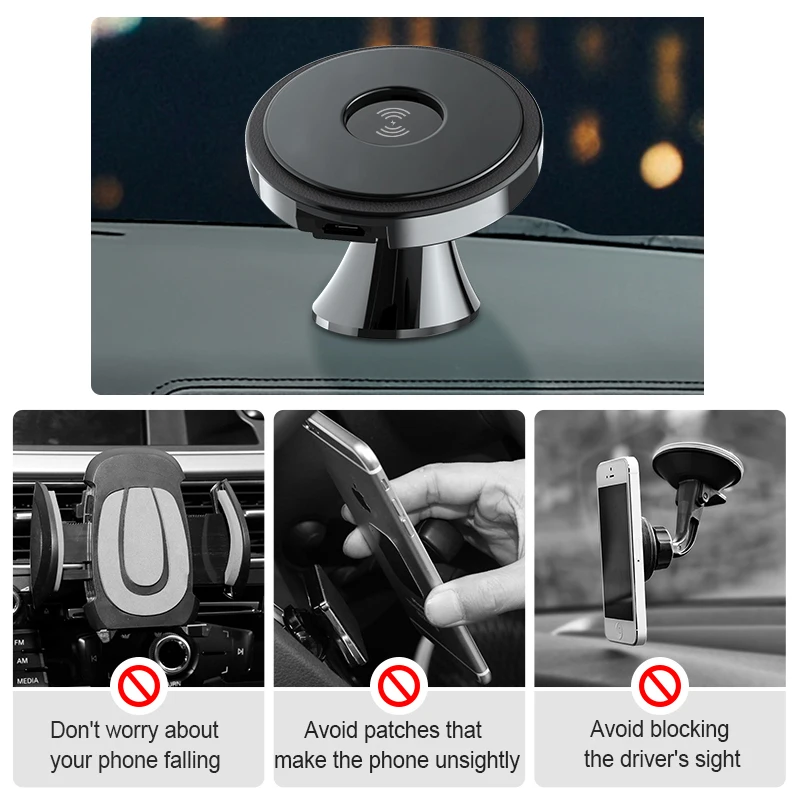 FM
AM
MEDIA

Don't worry about your phone falling

Avoid patches that make the phone unsightly

Avoid blocking the driver's sight