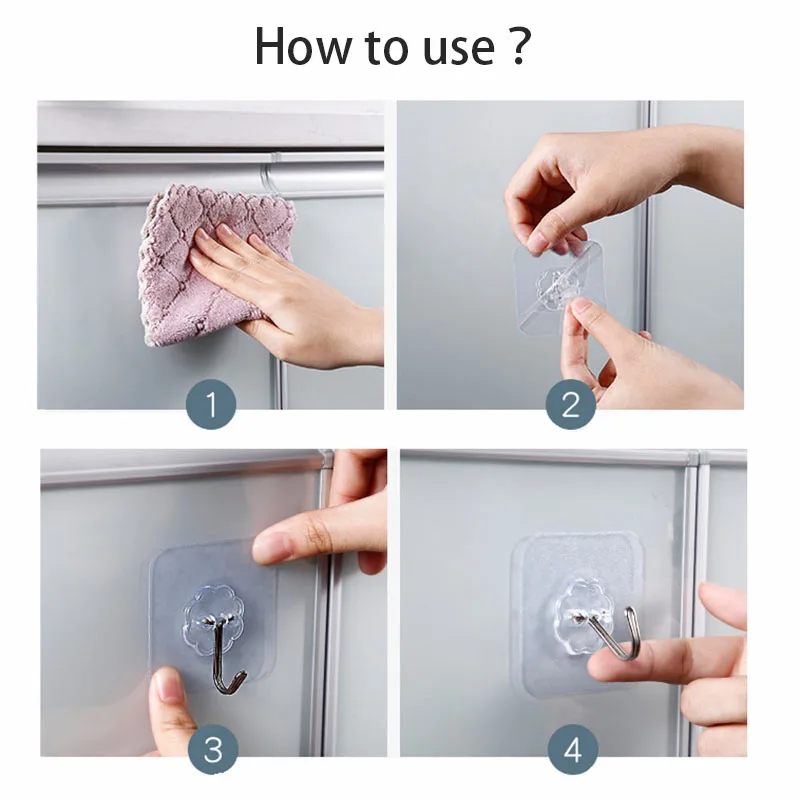 How to use ?

1

2

3

4