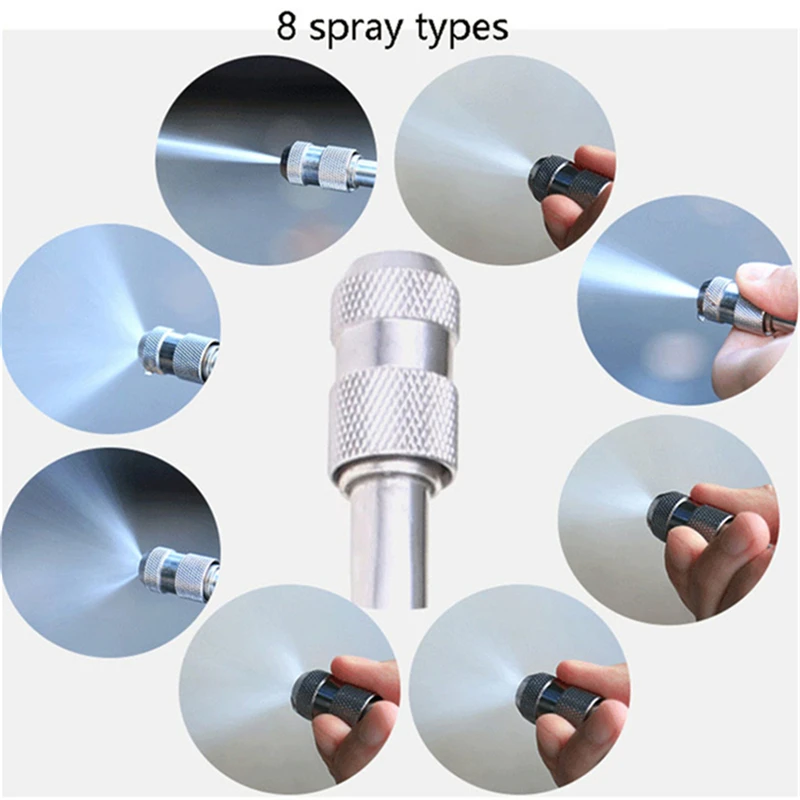 8 spray types