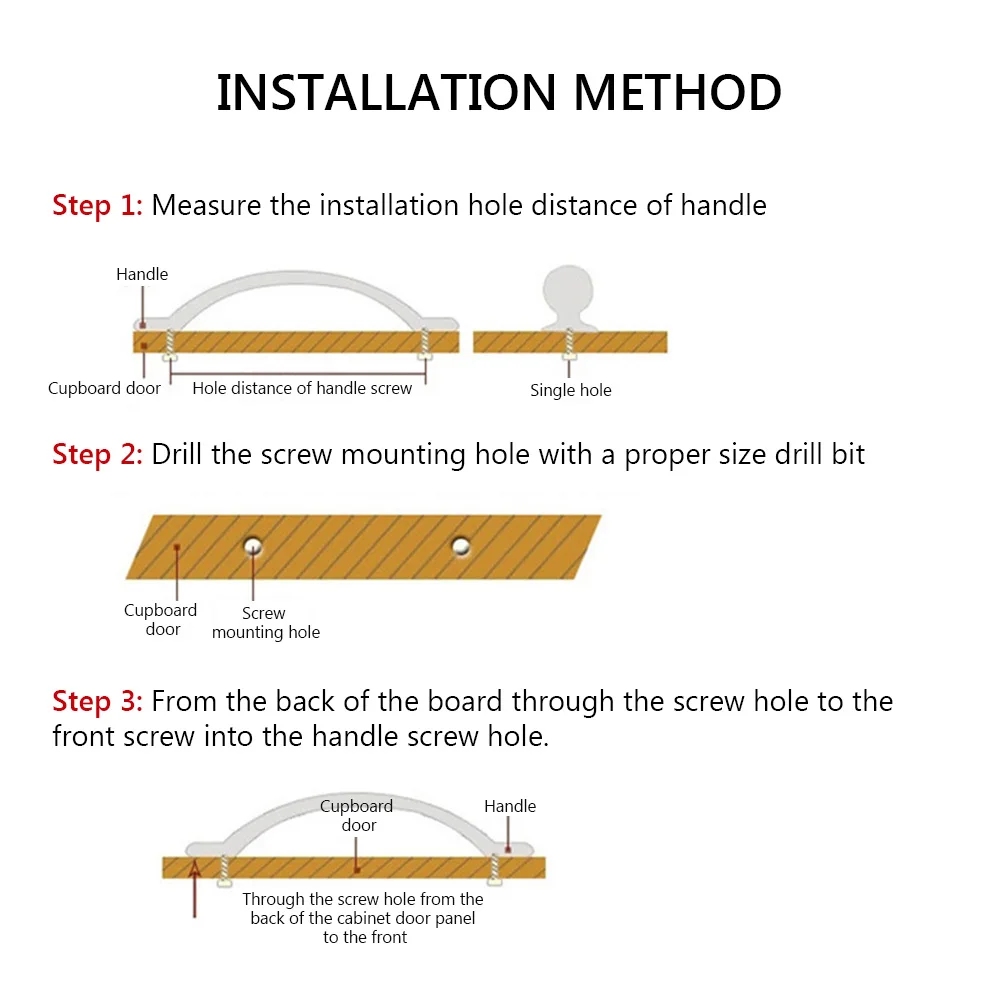 INSTALLATION METHOD

Step 1: Measure the installation hole distance of handle

Handle

Cupboard door

Hole distance of handle screw

Single hole

Step 2: Drill the screw mounting hole with a proper size drill bit

Cupboard door

Screw mounting hole

Step 3: From the back of the board through the screw hole to the front screw into the handle screw hole.

Cupboard door

Handle

Through the screw hole from the back of the cabinet door panel to the front