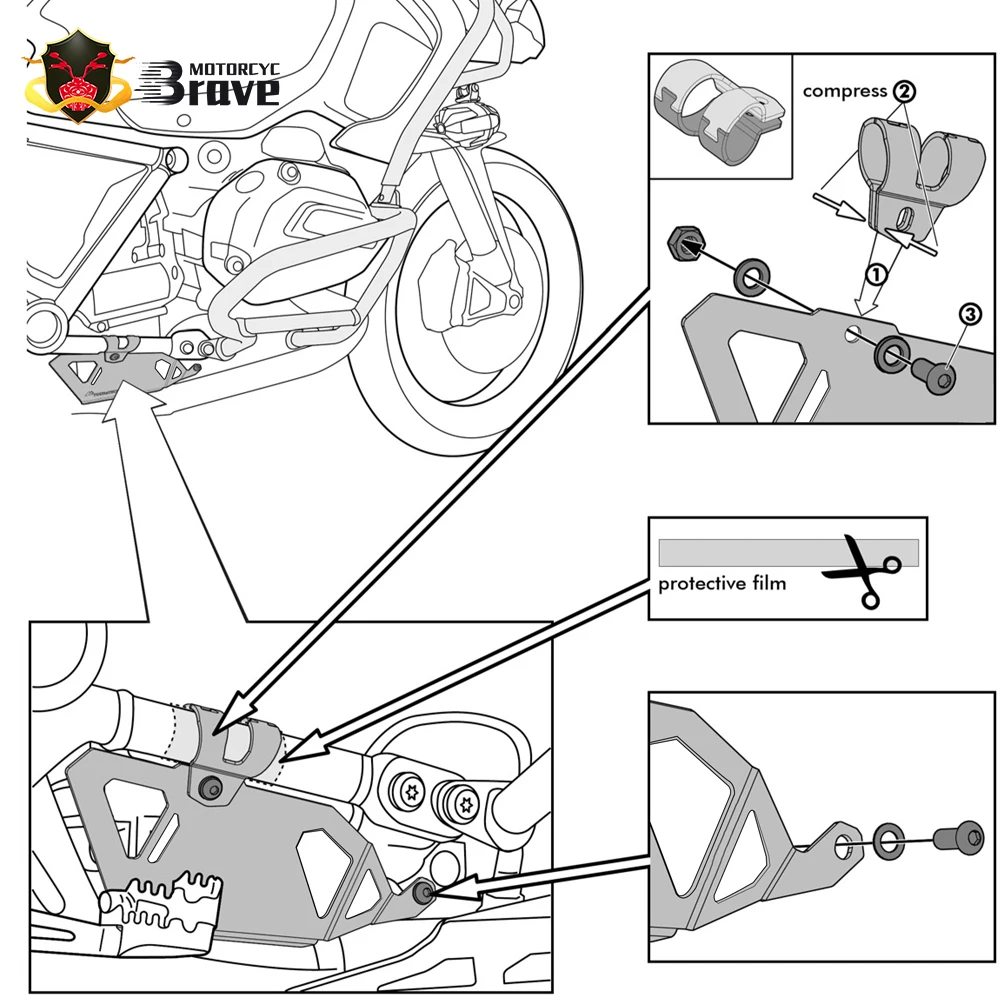 MOTORCYC
Brave

compress ②

①

③

protective film