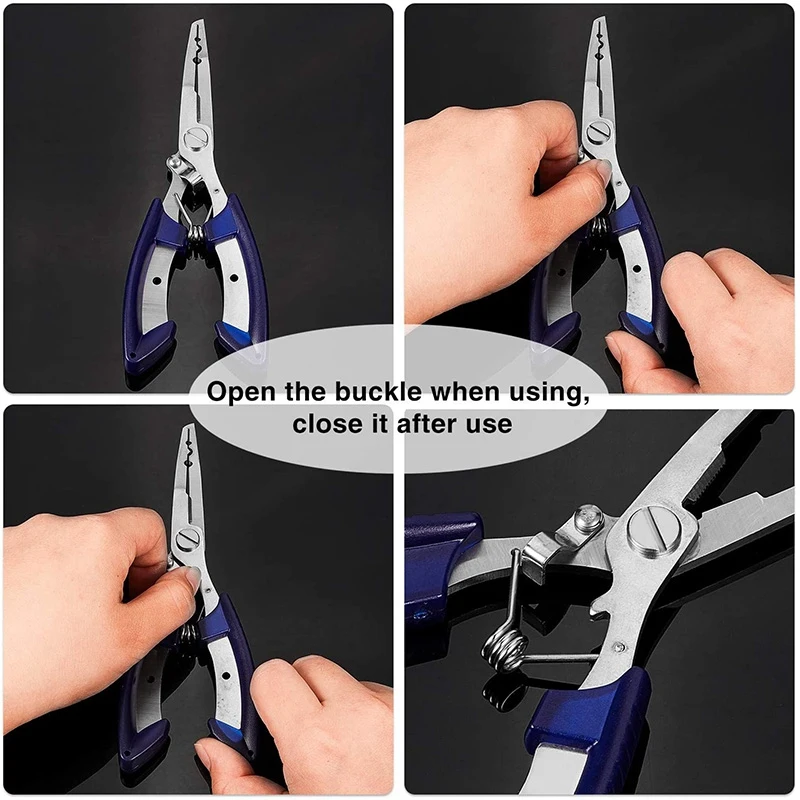 Open the buckle when using,
close it after use