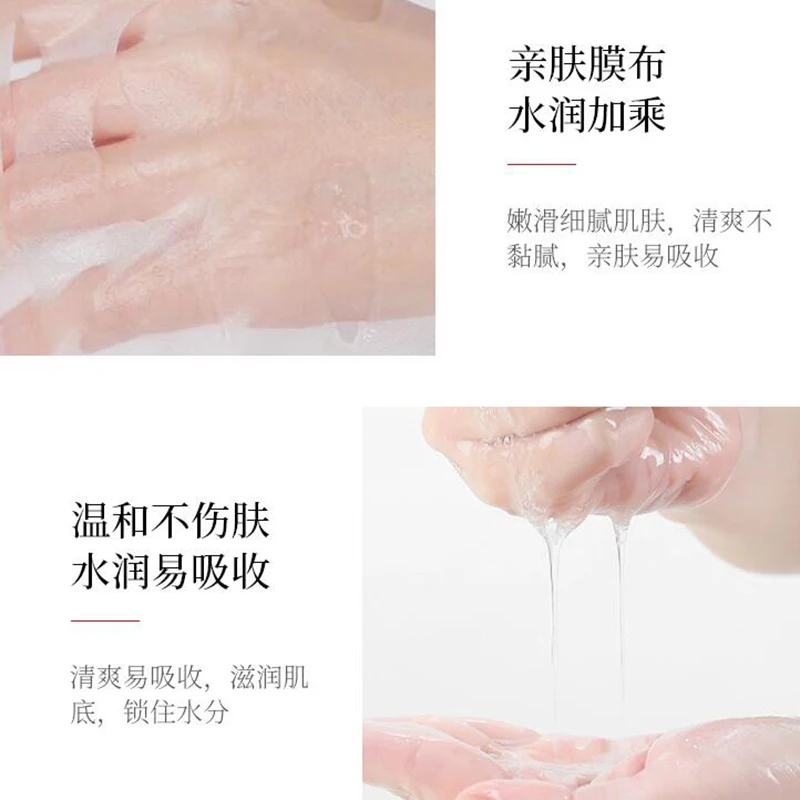 亲肤膜布
水润加乘

嫩滑细腻肌肤，清爽不黏腻，亲肤易吸收

温和不伤肤
水润易吸收

清爽易吸收，滋润肌底，锁住水分