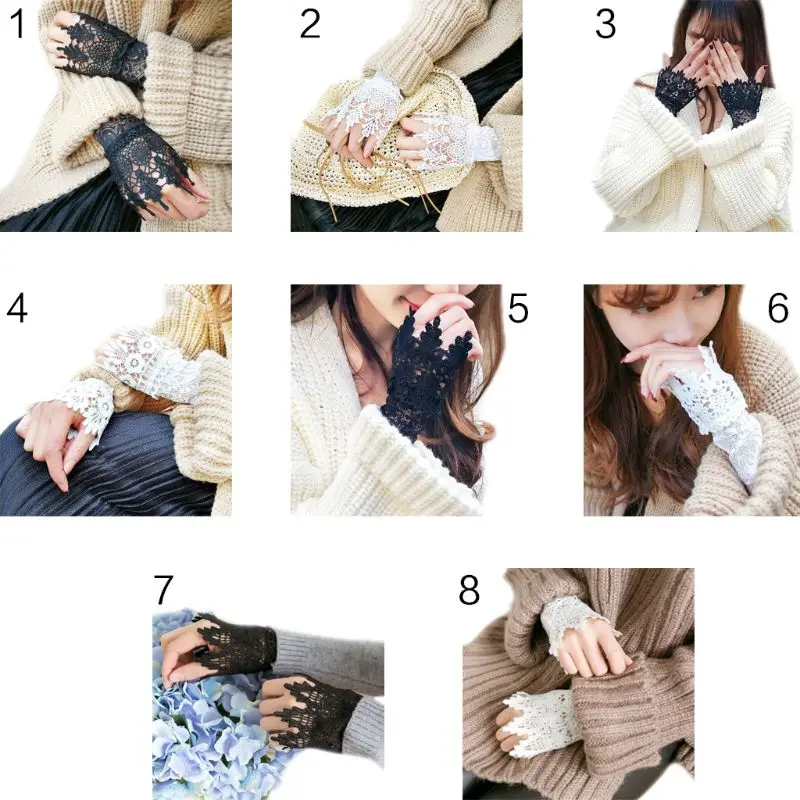 1
2
3
4
5
6
7
8