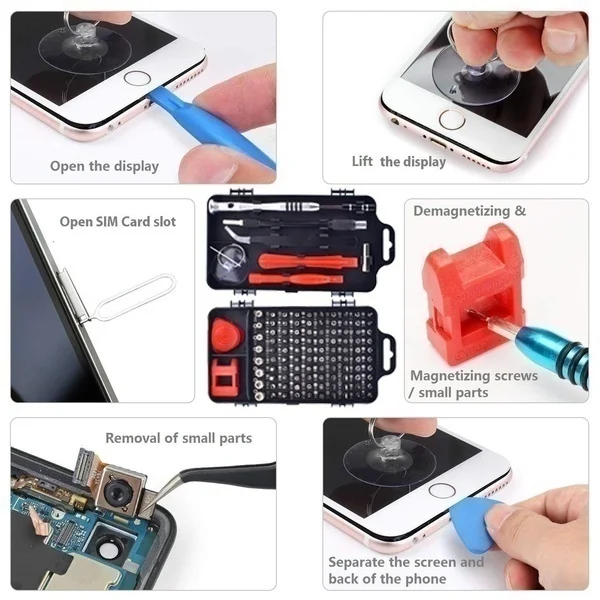 Open the display

Lift the display

Open SIM Card slot

Demagnetizing &

Magnetizing screws / small parts

Removal of small parts

Separate the screen and back of the phone