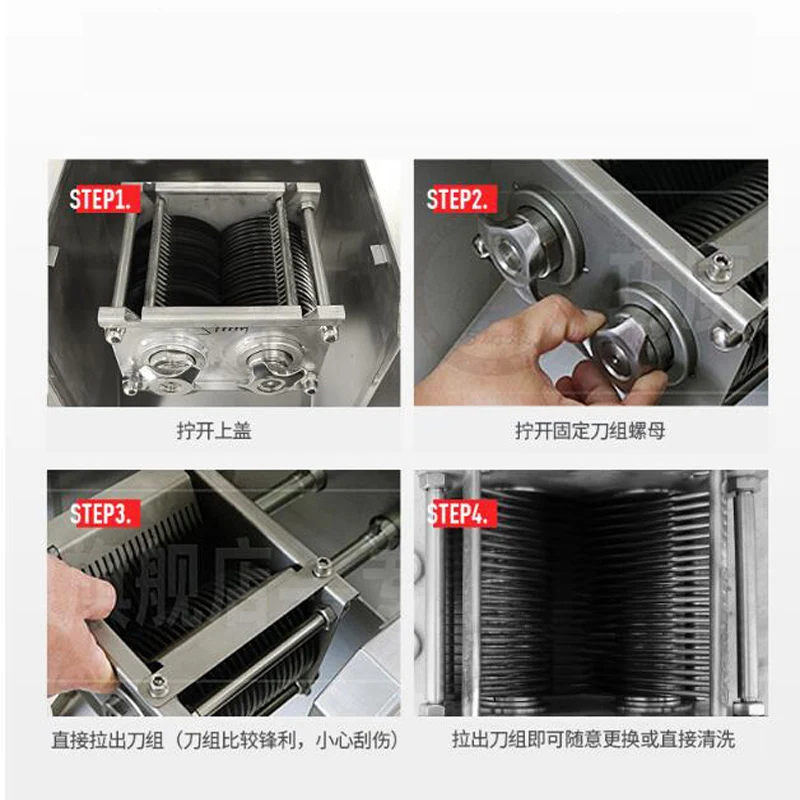 STEP1.

拧开上盖

STEP2.

拧开固定刀组螺母

STEP3.

直接拉出刀组（刀组比较锋利，小心刮伤）

STEP4.

拉出刀组即可随意更换或直接清洗