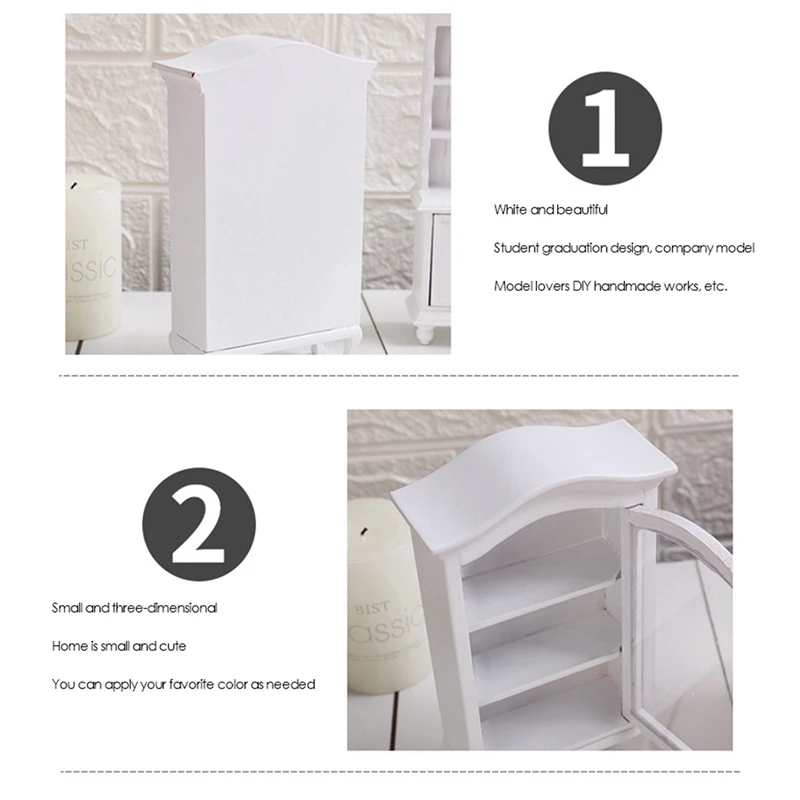 BIST
assic

1

White and beautiful

Student graduation design, company model

Model lovers DIY handmade works, etc.

2

Small and three-dimensional

Home is small and cute

You can apply your favorite color as needed

BIST
assic