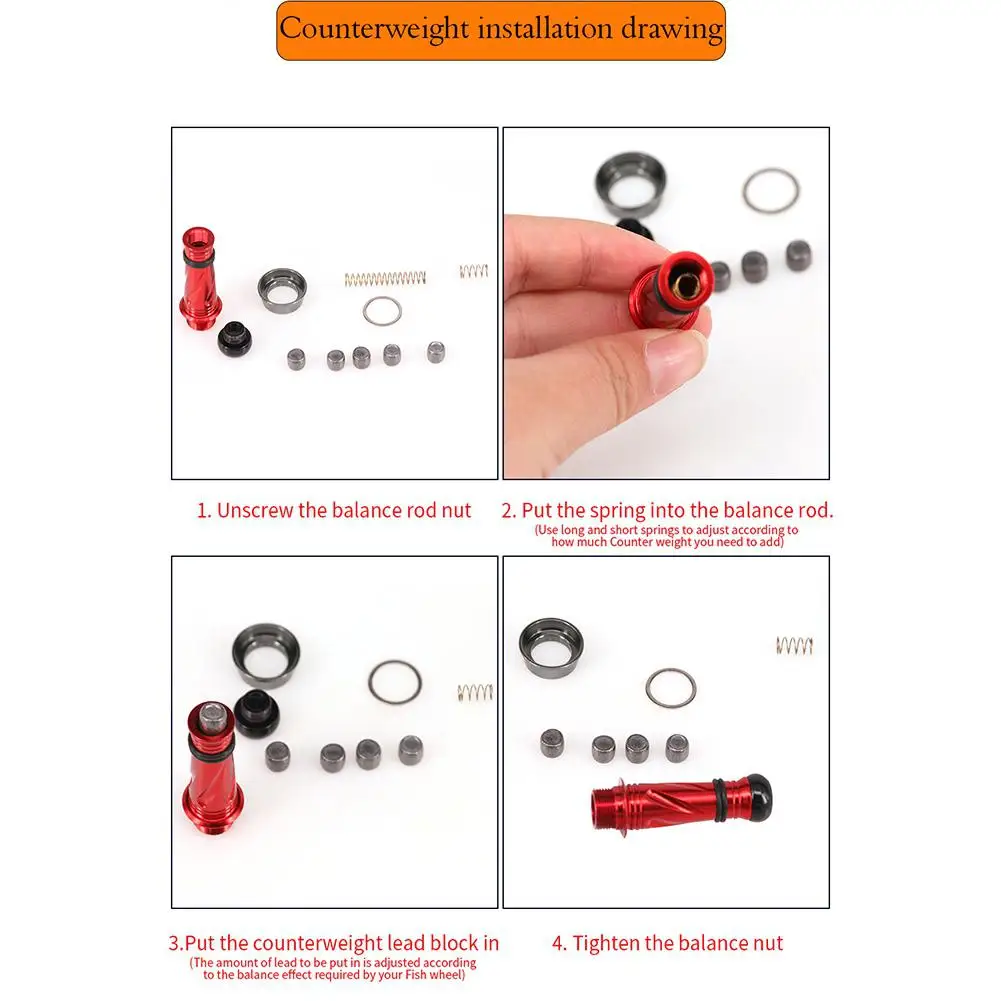 Counterweight installation drawing

1. Unscrew the balance rod nut

2. Put the spring into the balance rod.
(Use long and short springs to adjust according to how much Counter weight you need to add)

3.Put the counterweight lead block in
(The amount of lead to be put in is adjusted according to the balance effect required by your Fish wheel)

4. Tighten the balance nut