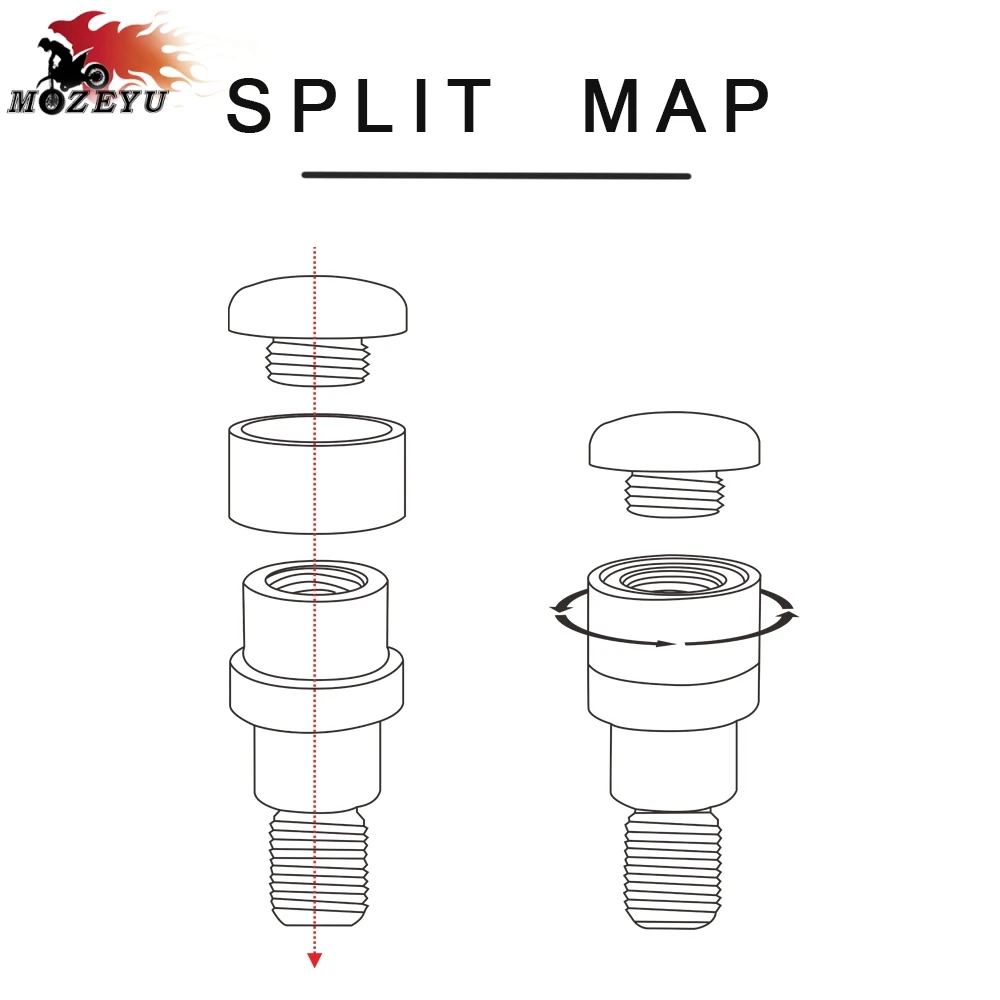 MOZEYU

SPLIT MAP