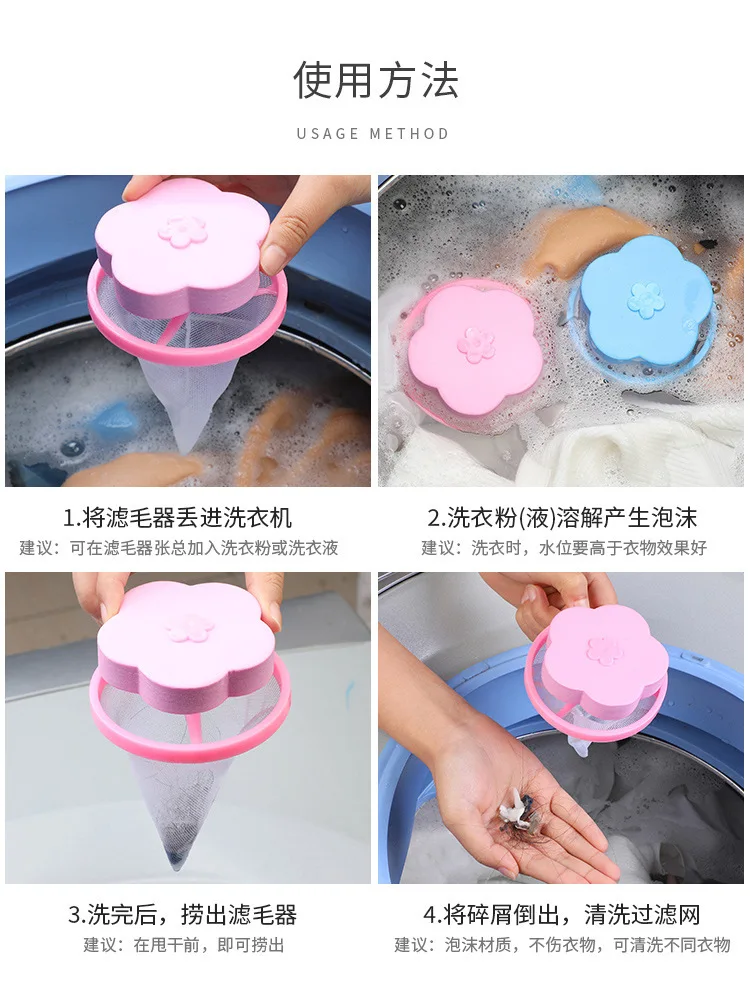 使用方法

USAGE METHOD

1.将滤毛器丢进洗衣机
建议：可在滤毛器张总加入洗衣粉或洗衣液

2.洗衣粉(液)溶解产生泡沫
建议：洗衣时，水位要高于衣物效果好

3.洗完后，捞出滤毛器
建议：在甩干前，即可捞出

4.将碎屑倒出，清洗过滤网
建议：泡沫材质，不伤衣物，可清洗不同衣物