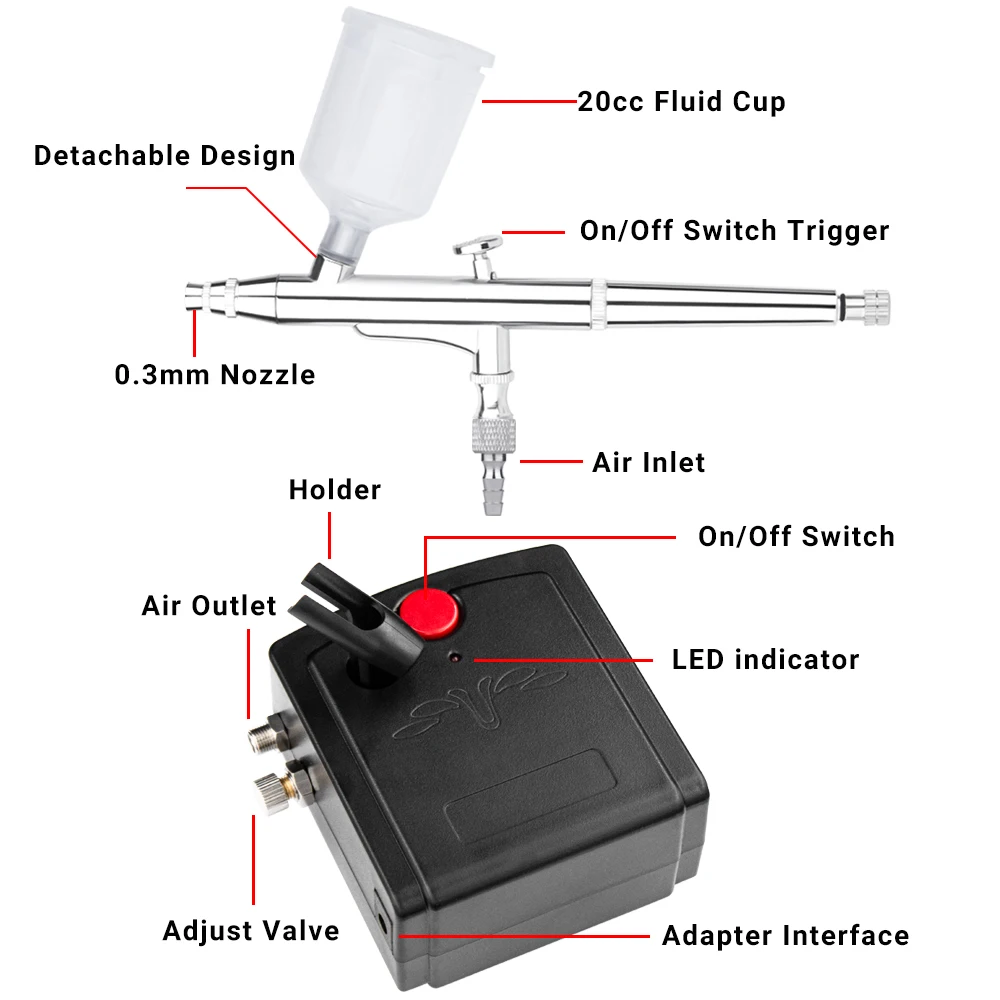 20cc Fluid Cup

Detachable Design

On/Off Switch Trigger

0.3mm Nozzle

Air Inlet

Holder

On/Off Switch

Air Outlet

LED indicator

Adjust Valve

Adapter Interface